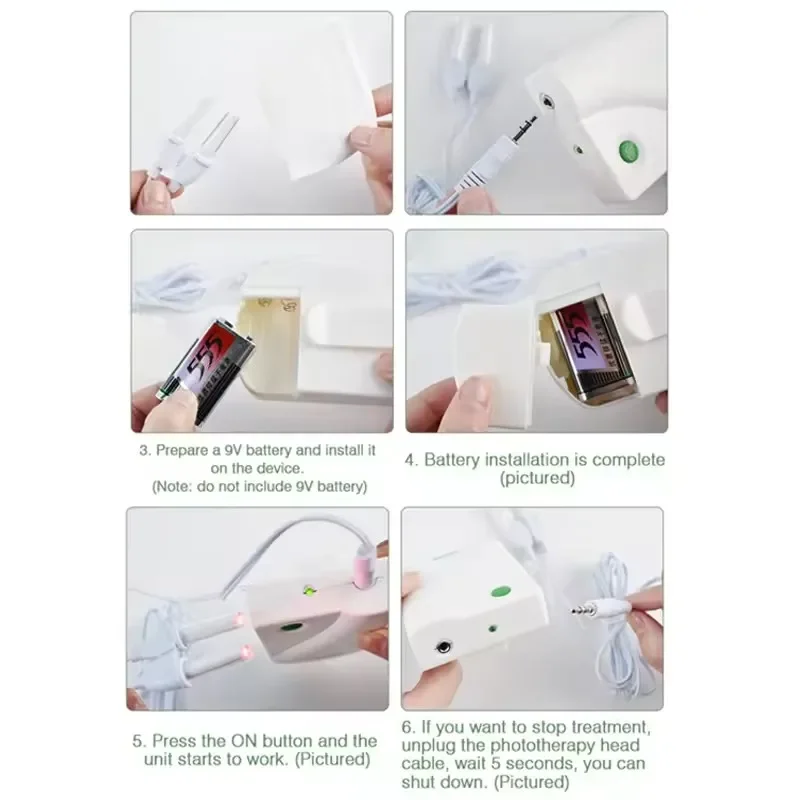 555

555

3. Prepare a 9V battery and install it on the device. (Note: do not include 9V battery)

4. Battery installation is complete (pictured)

5. Press the ON button and the unit starts to work. (Pictured)

6. If you want to stop treatment, unplug the phototherapy head cable, wait 5 seconds, you can shut down. (Pictured)