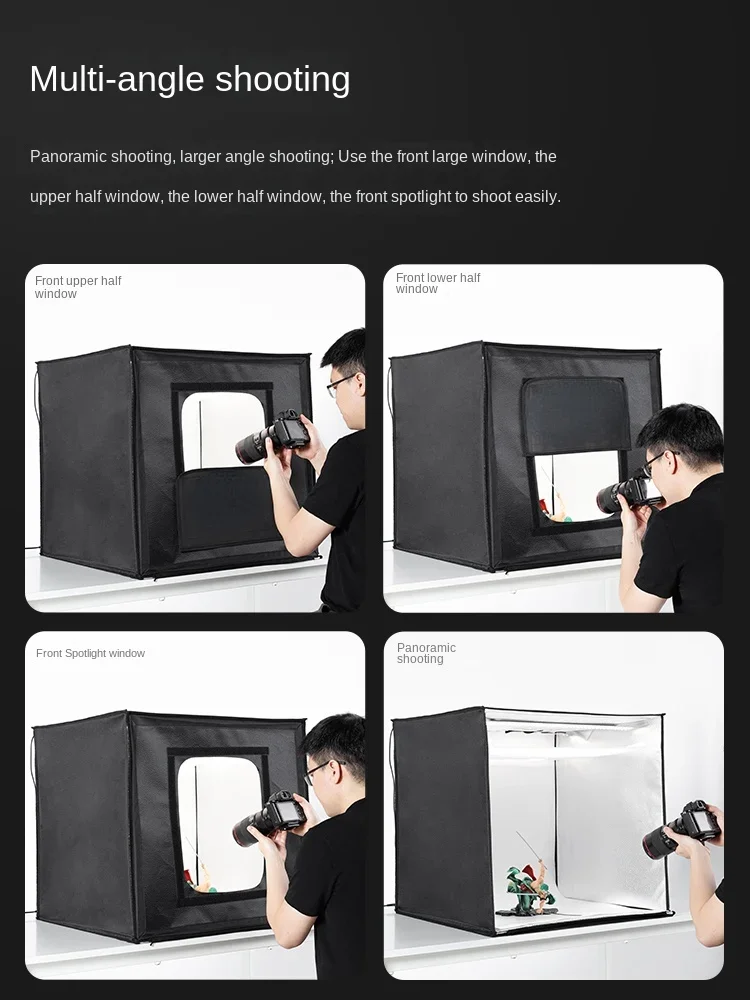 Multi-angle shooting

Panoramic shooting, larger angle shooting; Use the front large window, the upper half window, the lower half window, the front spotlight to shoot easily.

Front upper half window

Front lower half window

Front Spotlight window

Panoramic shooting