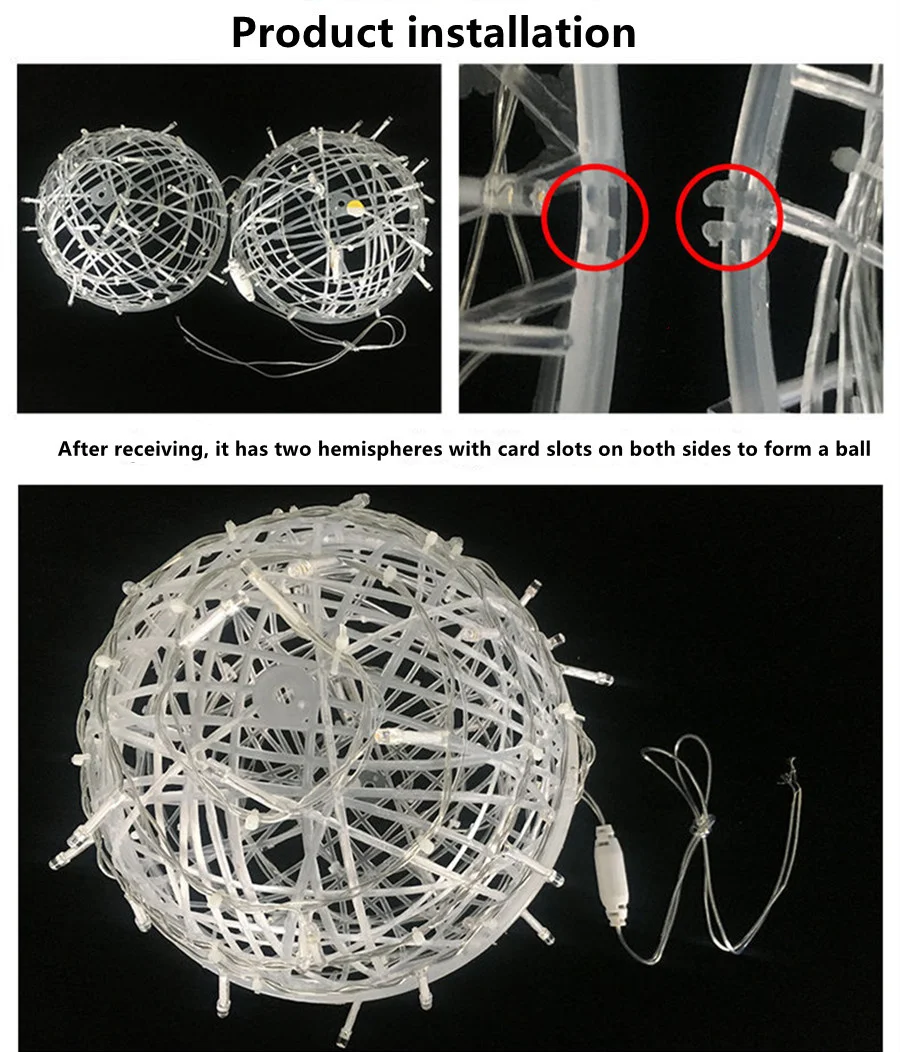 Product installation

After receiving, it has two hemispheres with card slots on both sides to form a ball