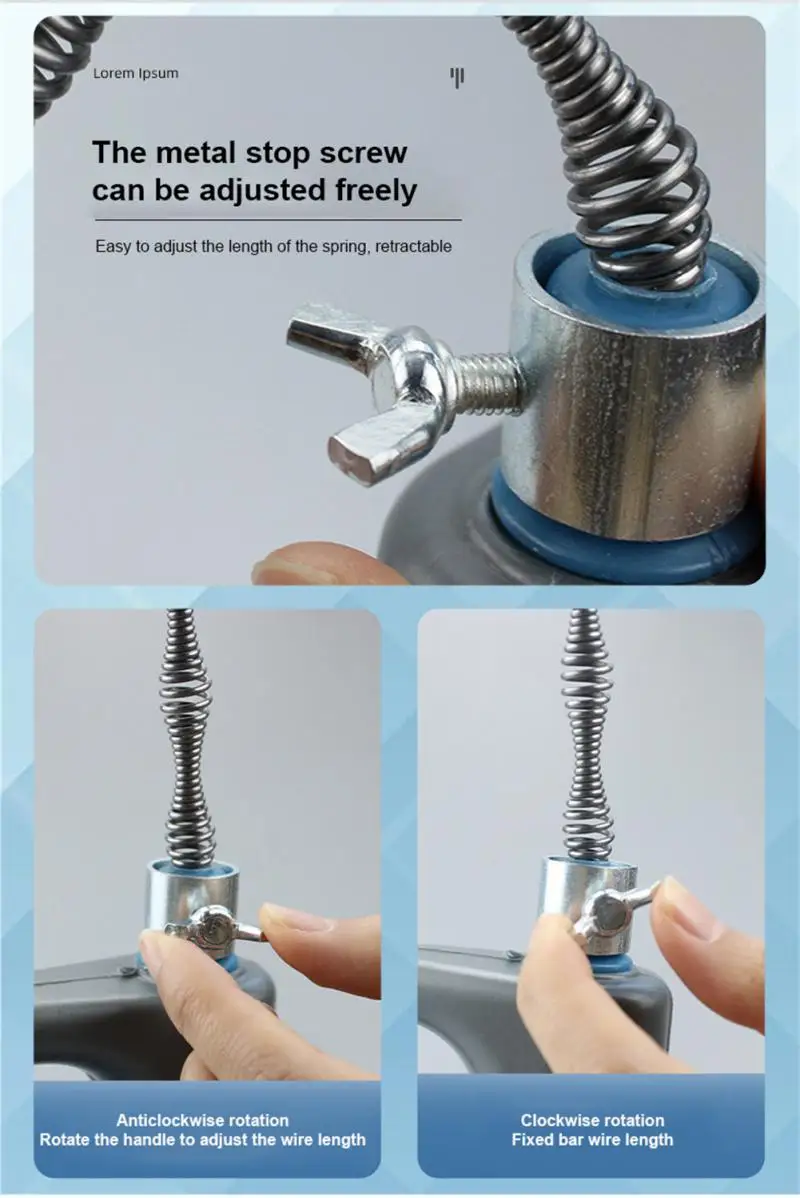 Lorem Ipsum

The metal stop screw can be adjusted freely

Easy to adjust the length of the spring, retractable

Anticlockwise rotation
Rotate the handle to adjust the wire length

Clockwise rotation
Fixed bar wire length