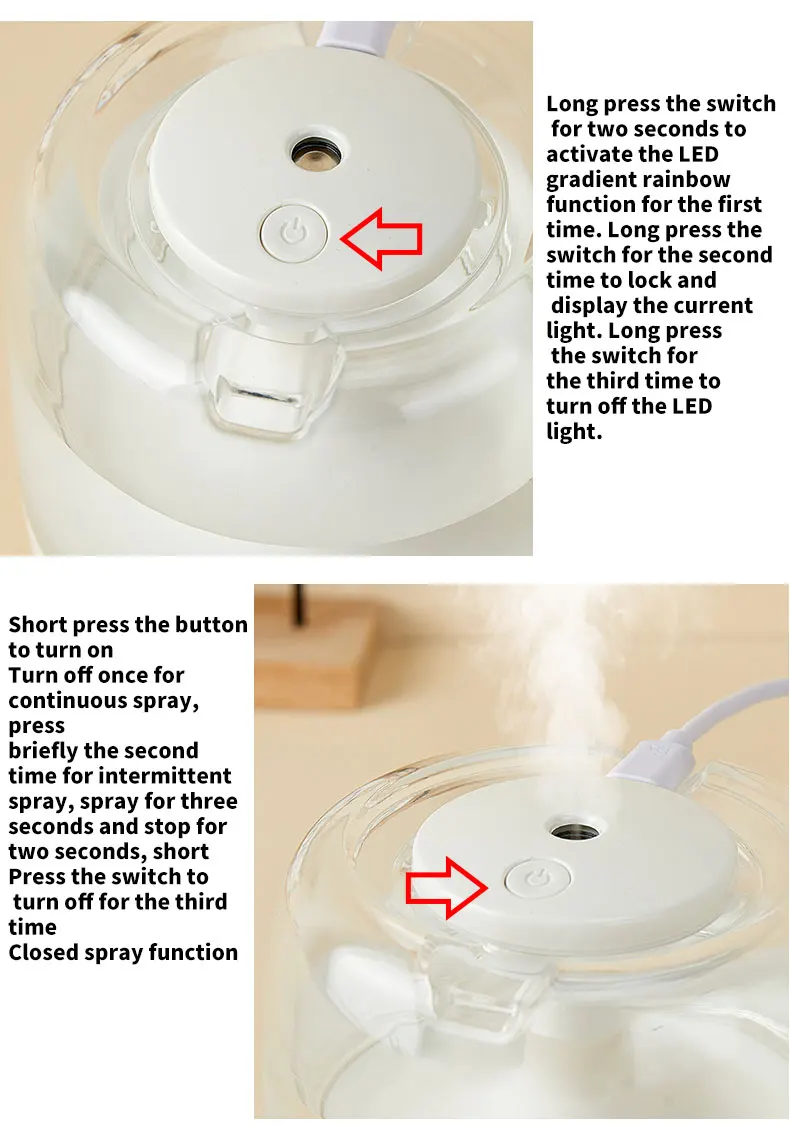 Long press the switch for two seconds to activate the LED gradient rainbow function for the first time. Long press the switch for the second time to lock and display the current light. Long press the switch for the third time to turn off the LED light.

Short press the button to turn on
Turn off once for continuous spray, press
briefly the second time for intermittent spray, spray for three seconds and stop for two seconds, short
Press the switch to turn off for the third time
Closed spray function