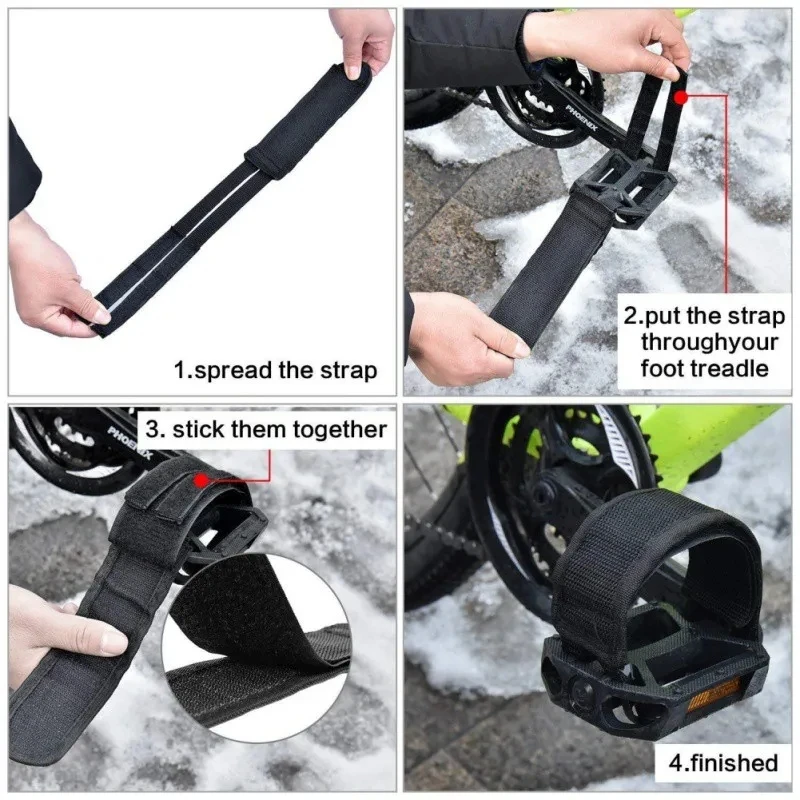 1.spread the strap

PHOENIX

2.put the strap throughyour foot treadle

PHOENIX

3. stick them together

4.finished