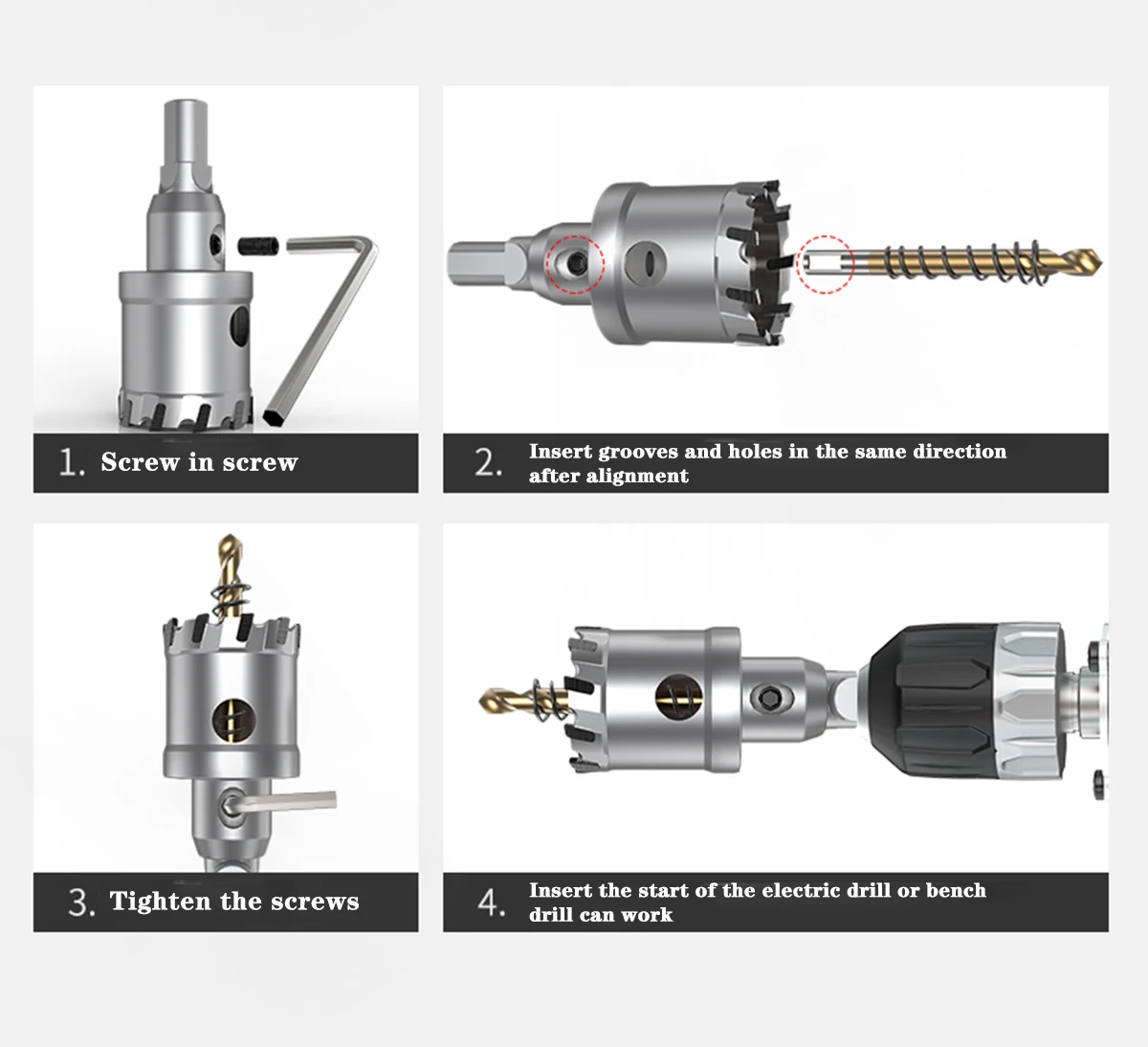 1. Screw in screw

2. Insert grooves and holes in the same direction after alignment

3. Tighten the screws

4. Insert the start of the electric drill or bench drill can work