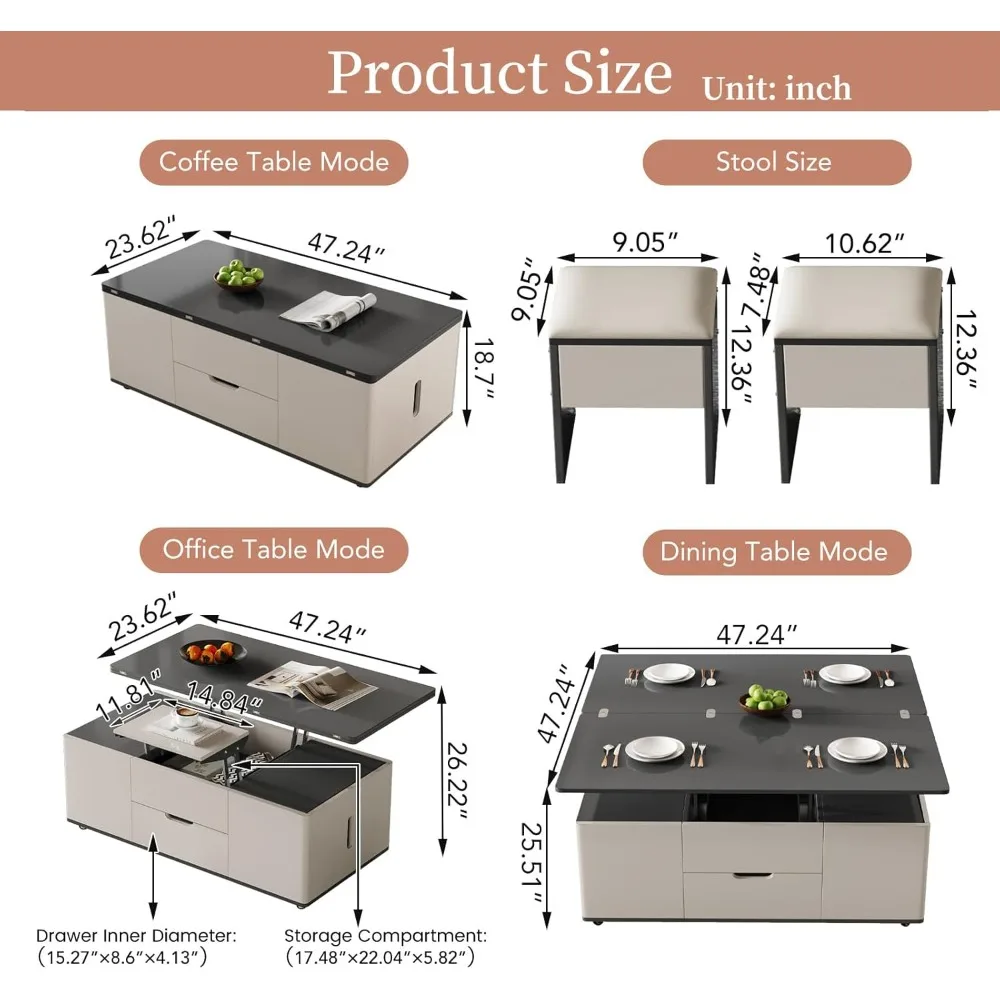 Product Size Unit: inch

Coffee Table Mode

23.62″ 47.24″ 18.7″

Stool Size

9.05″ 9.05″ 12.36″ 10.62″ 7.48″ 12.36″

Office Table Mode

23.62″ 47.24″ 11.81″ 14.84″ 26.22″

Drawer Inner Diameter: (15.27″×8.6″×4.13″)

Storage Compartment: (17.48″×22.04″×5.82″)

Dining Table Mode

47.24″ 47.24″ 25.51″