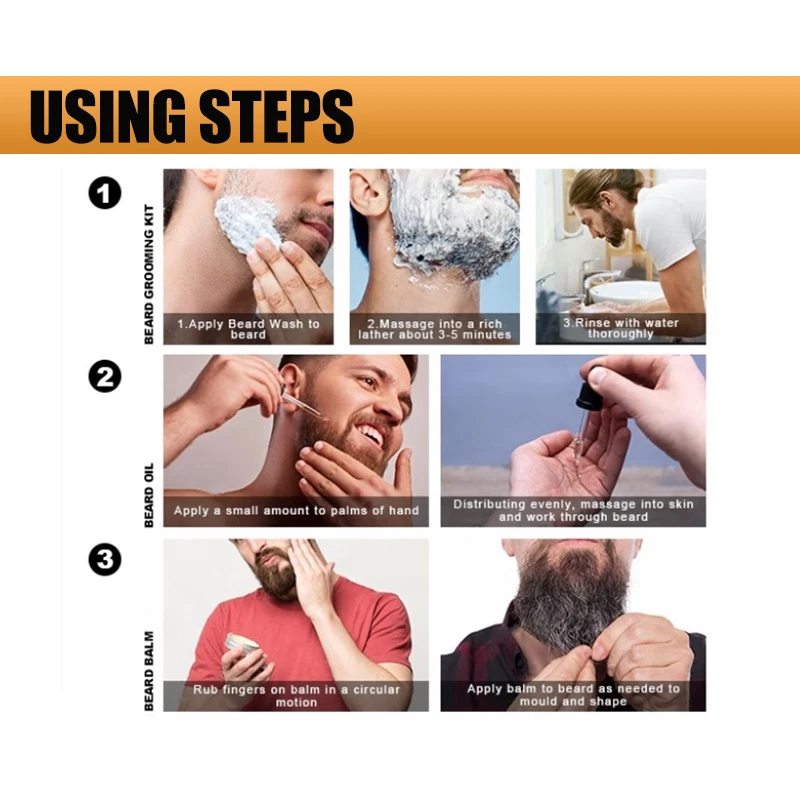 USING STEPS

1

BEARD GROOMING KIT

1.Apply Beard Wash to beard

2.Massage into a rich lather about 3-5 minutes

3.Rinse with water thoroughly

2

BEARD OIL

Apply a small amount to palms of hand

Distributing evenly, massage into skin and work through beard

3

BEARD BALM

Rub fingers on balm in a circular motion

Apply balm to beard as needed to mould and shape