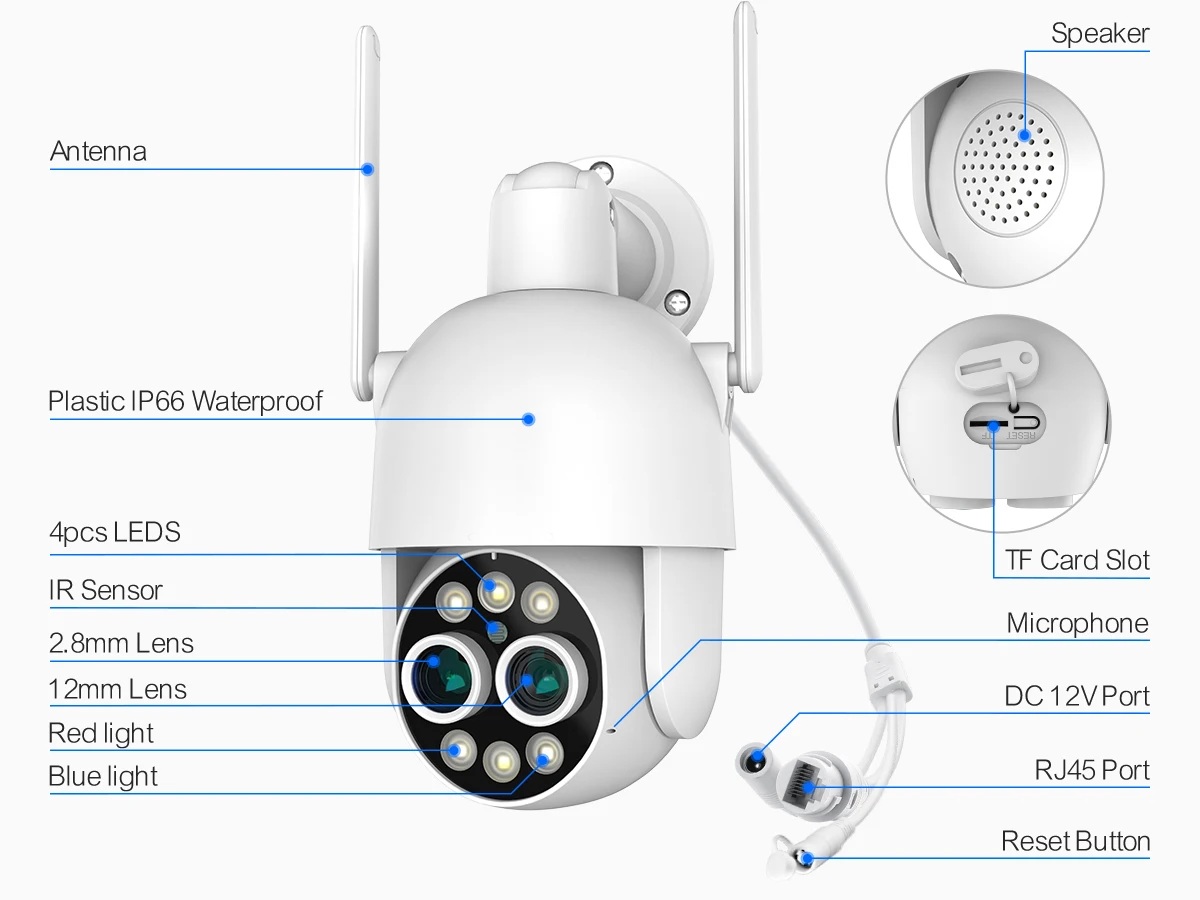 Antenna

Plastic IP66 Waterproof

4pcs LEDS

IR Sensor

2.8mm Lens

12mm Lens

Red light

Blue light

Speaker

RESET

TF

TF Card Slot

Microphone

DC 12V Port

RJ45 Port

Reset Button