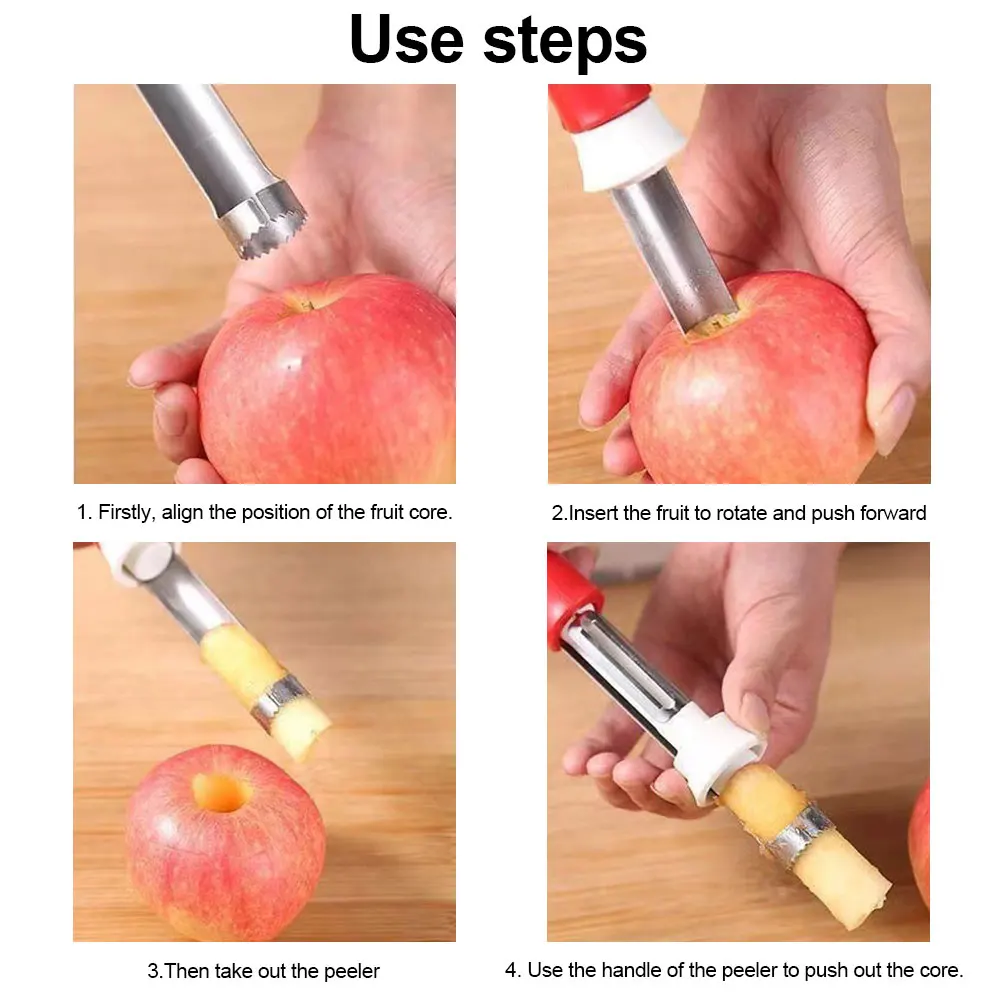 Use steps

1. Firstly, align the position of the fruit core.

2.Insert the fruit to rotate and push forward

3.Then take out the peeler

4. Use the handle of the peeler to push out the core.