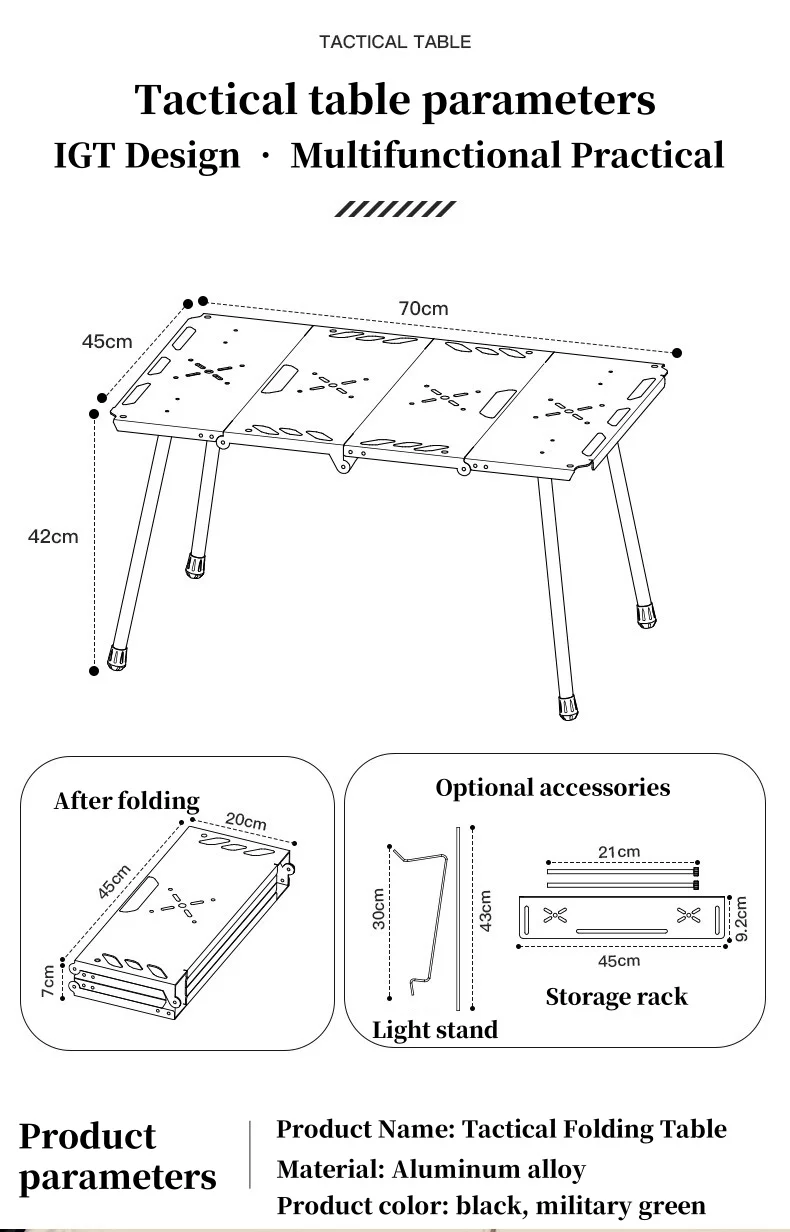 TACTICAL TABLE

Tactical table parameters

IGT Design · Multifunctional Practical

70cm

45cm

42cm

After folding

20cm

45cm

7cm

Optional accessories

30cm

43cm

Light stand

21cm

9.2cm

45cm

Storage rack

Product parameters

Product Name: Tactical Folding Table

Material: Aluminum alloy

Product color: black, military green