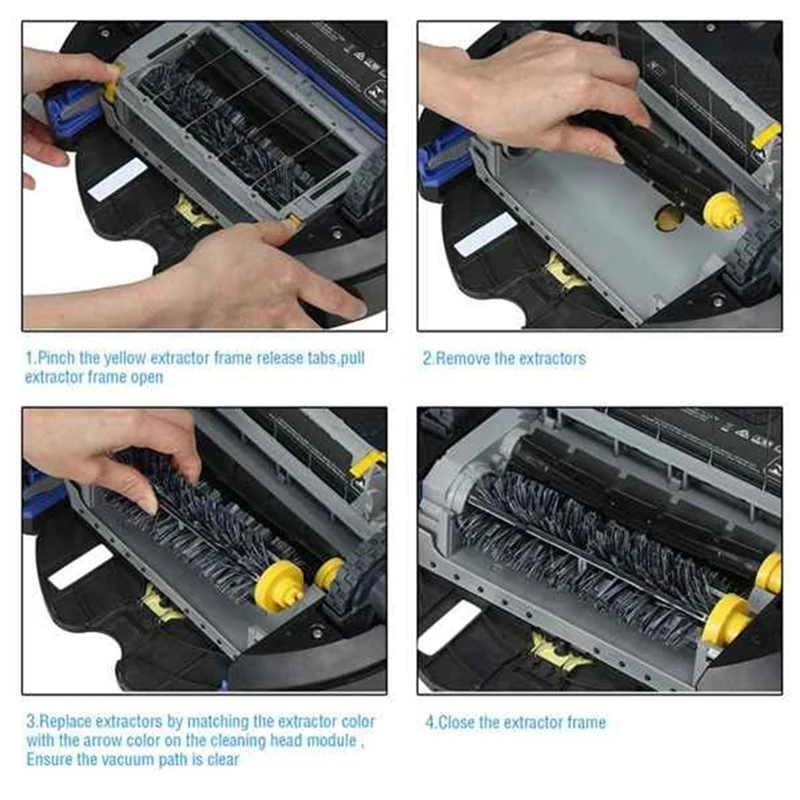 1.Pinch the yellow extractor frame release tabs,pull extractor frame open

2.Remove the extractors

3.Replace extractors by matching the extractor color with the arrow color on the cleaning head module , Ensure the vacuum path is clear

4.Close the extractor frame