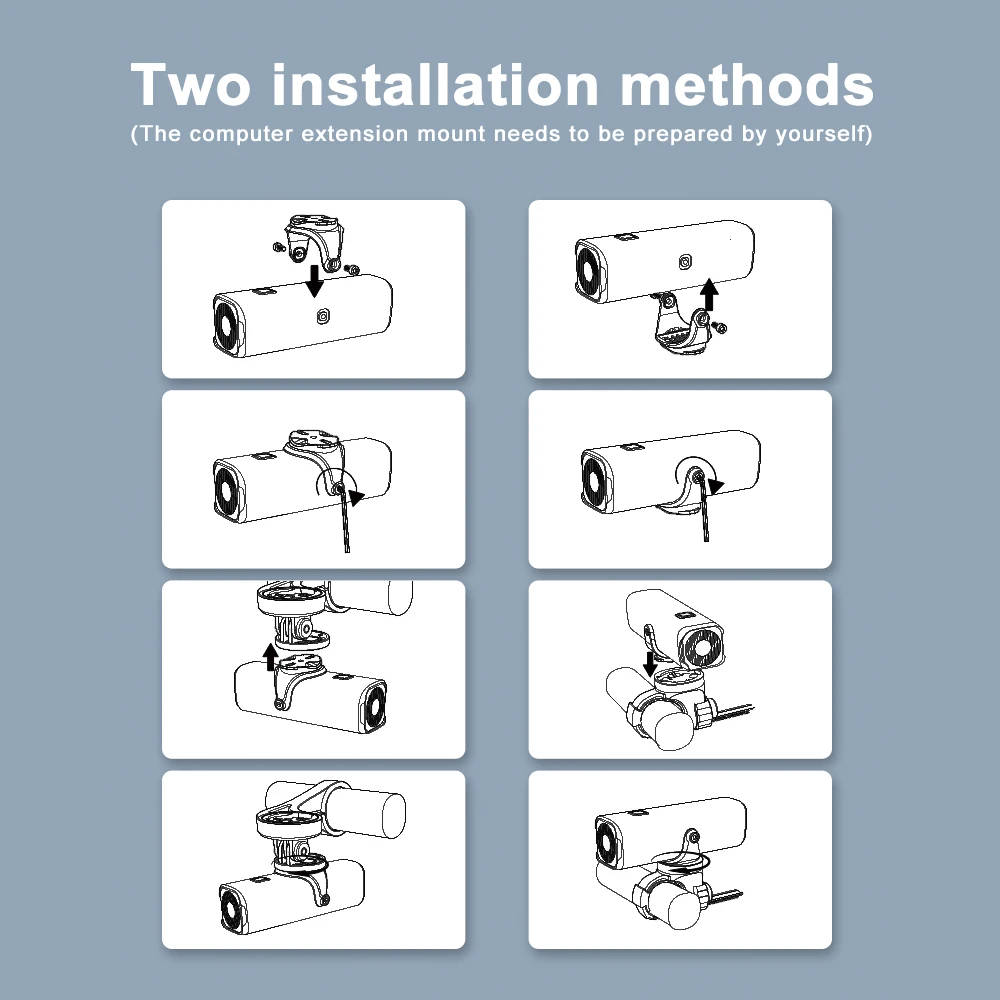 Two installation methods
(The computer extension mount needs to be prepared by yourself)