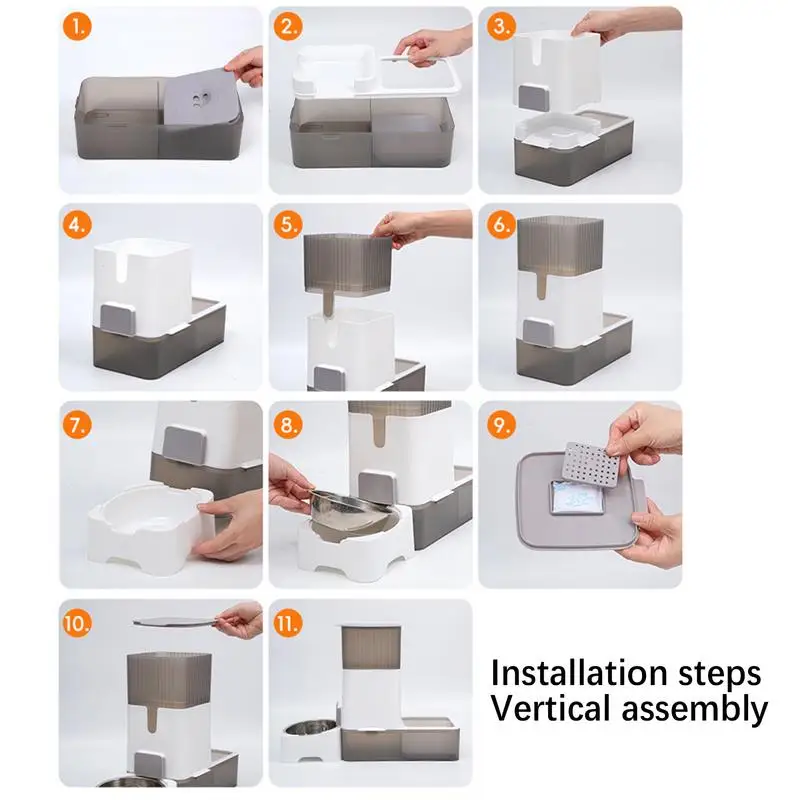 1.

2.

3.

4.

5.

6.

7.

8.

9.

10.

11.

Installation steps
Vertical assembly