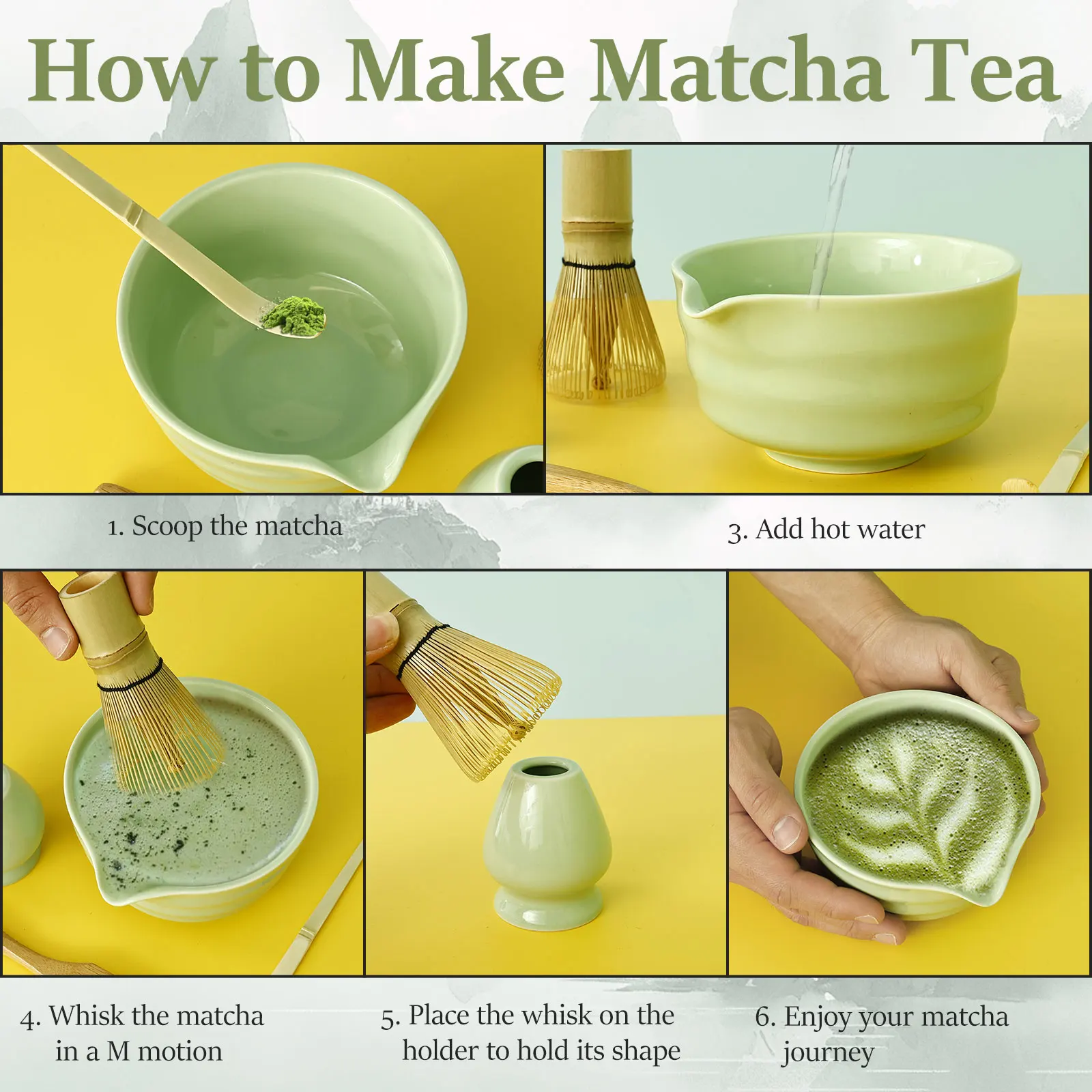 How to Make Matcha Tea

1. Scoop the matcha

3. Add hot water

4. Whisk the matcha in a M motion

5. Place the whisk on the holder to hold its shape

6. Enjoy your matcha journey