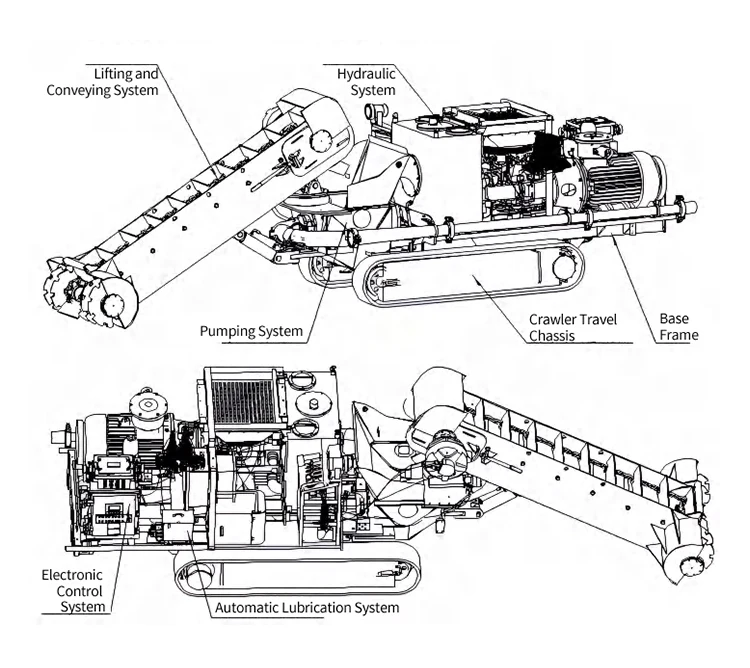 Lifting and Conveying System

Hydraulic System

Pumping System

Crawler Travel Chassis

Base Frame

Electronic Control System

Automatic Lubrication System