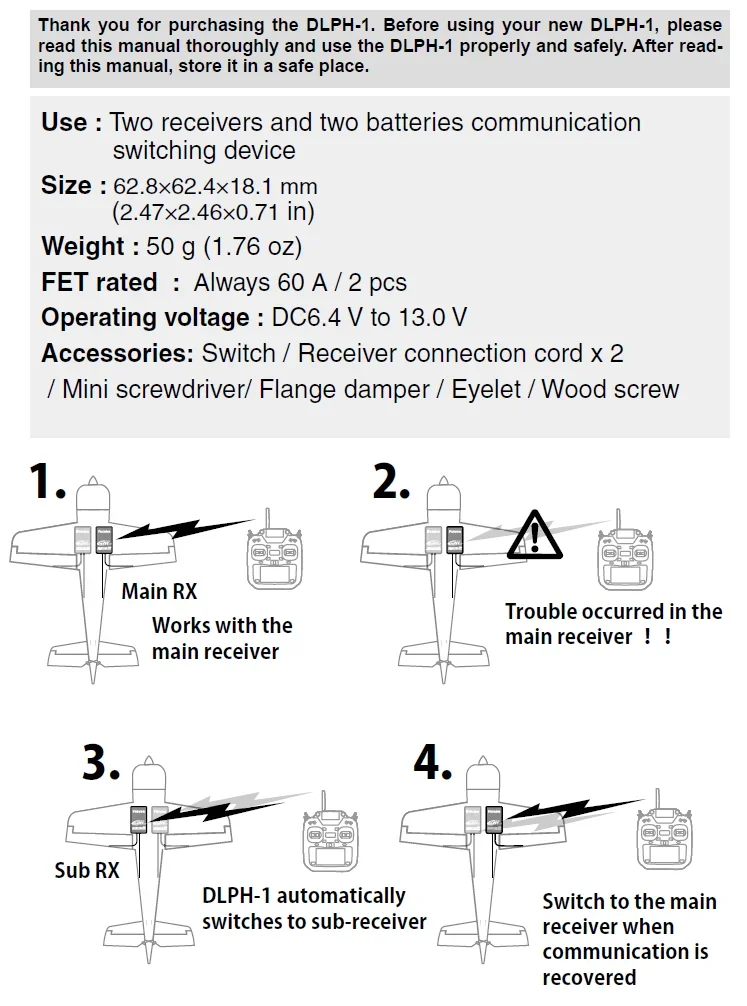 Thank you for purchasing the DLPH-1. Before using your new DLPH-1, please read this manual thoroughly and use the DLPH-1 properly and safely. After reading this manual, store it in a safe place.

Use : Two receivers and two batteries communication switching device
Size : 62.8×62.4×18.1 mm (2.47×2.46×0.71 in)
Weight : 50 g (1.76 oz)
FET rated : Always 60 A / 2 pcs
Operating voltage : DC6.4 V to 13.0 V
Accessories: Switch / Receiver connection cord x 2 / Mini screwdriver/ Flange damper / Eyelet / Wood screw

1.
Main RX
Works with the main receiver

2.
Trouble occurred in the main receiver ！！

3.
Sub RX
DLPH-1 automatically switches to sub-receiver

4.
Switch to the main receiver when communication is recovered