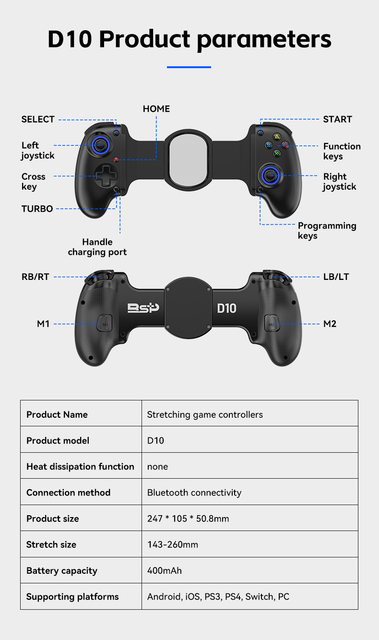 D10 Product parameters

SELECT
HOME
START
Left joystick
Function keys
Cross key
Right joystick
TURBO
Programming keys
Handle charging port

RB/RT
LB/LT
BSP
D10
M1
M2

| Product Name | Stretching game controllers |
|---|---|
| Product model | D10 |
| Heat dissipation function | none |
| Connection method | Bluetooth connectivity |
| Product size | 247 * 105 * 50.8mm |
| Stretch size | 143-260mm |
| Battery capacity | 400mAh |
| Supporting platforms | Android, iOS, PS3, PS4, Switch, PC |