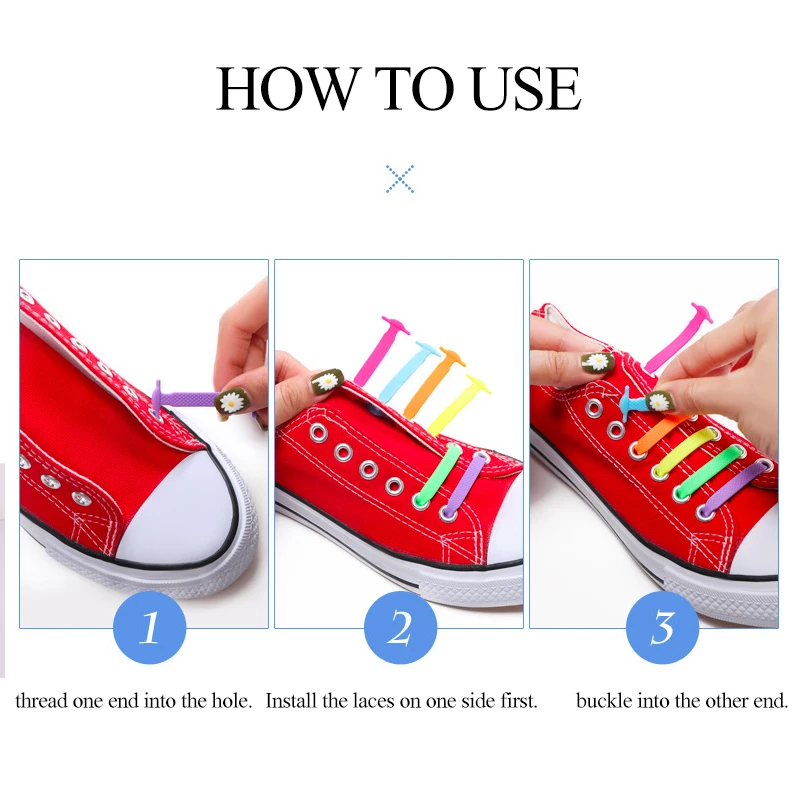 HOW TO USE

1

thread one end into the hole.

2

Install the laces on one side first.

3

buckle into the other end.