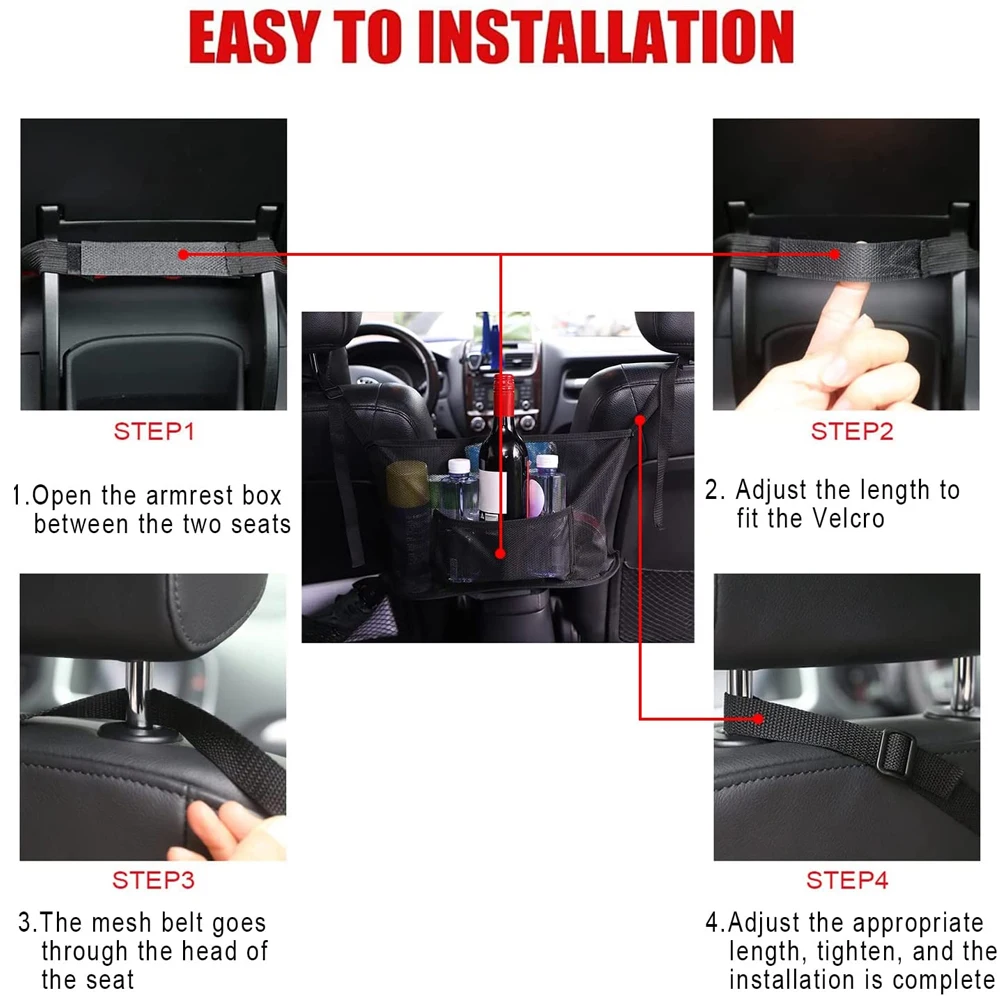 EASY TO INSTALLATION

STEP1

1.Open the armrest box between the two seats

STEP2

2. Adjust the length to fit the Velcro

STEP3

3.The mesh belt goes through the head of the seat

STEP4

4.Adjust the appropriate length, tighten, and the installation is complete