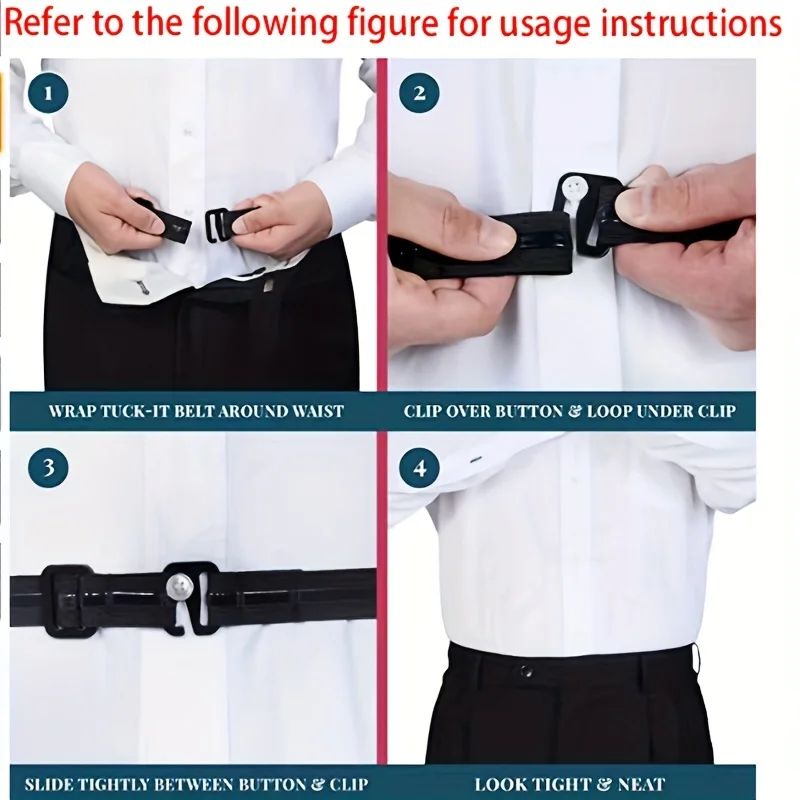 Refer to the following figure for usage instructions

1

WRAP TUCK-IT BELT AROUND WAIST

2

CLIP OVER BUTTON & LOOP UNDER CLIP

3

SLIDE TIGHTLY BETWEEN BUTTON & CLIP

4

LOOK TIGHT & NEAT