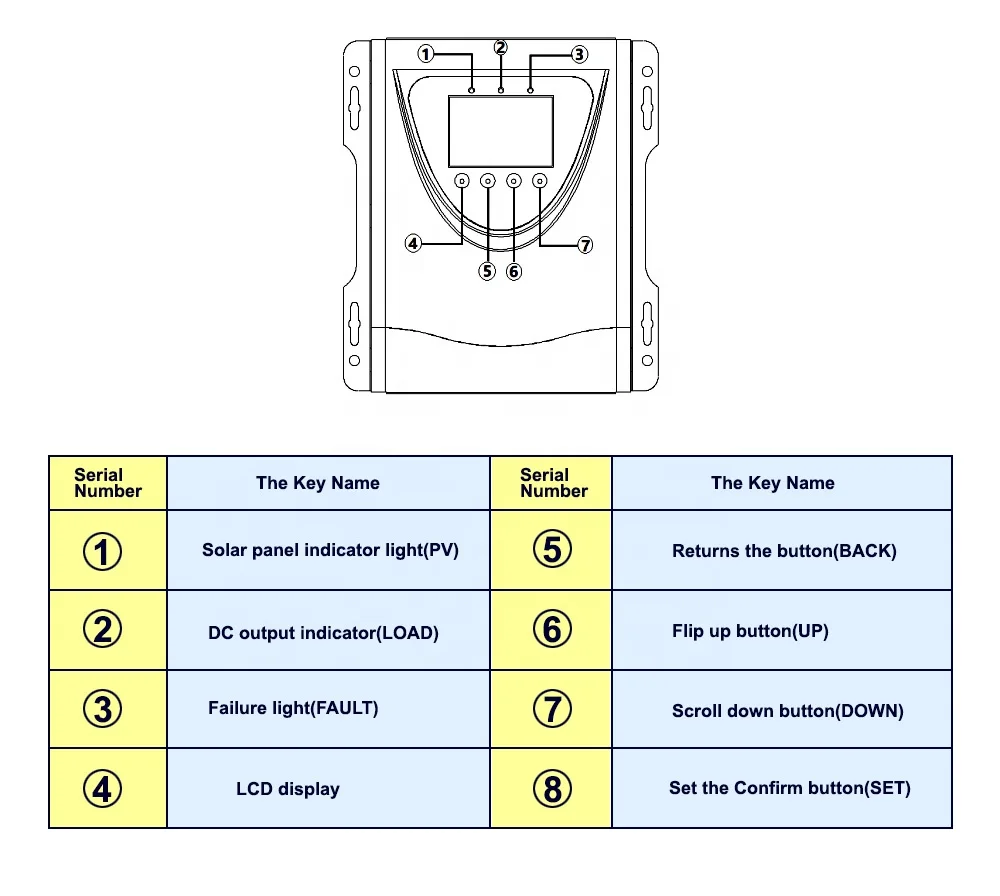 ①
②
③
④
⑤
⑥
⑦

| Serial Number | The Key Name | Serial Number | The Key Name |
|---|---|---|---|
| ① | Solar panel indicator light(PV) | ⑤ | Returns the button(BACK) |
| ② | DC output indicator(LOAD) | ⑥ | Flip up button(UP) |
| ③ | Failure light(FAULT) | ⑦ | Scroll down button(DOWN) |
| ④ | LCD display | ⑧ | Set the Confirm button(SET) |