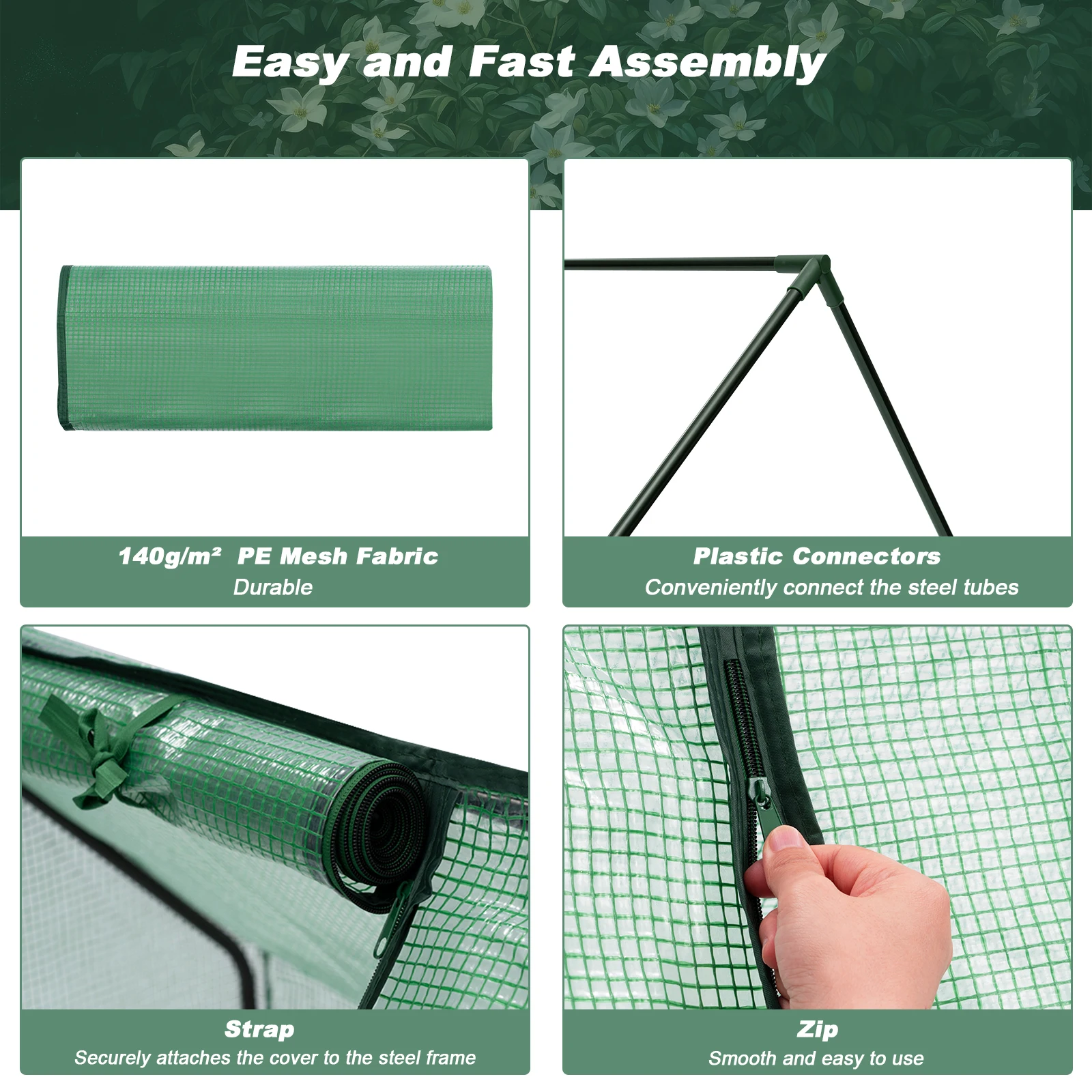 Easy and Fast Assembly

140g/m² PE Mesh Fabric
Durable

Plastic Connectors
Conveniently connect the steel tubes

Strap
Securely attaches the cover to the steel frame

Zip
Smooth and easy to use