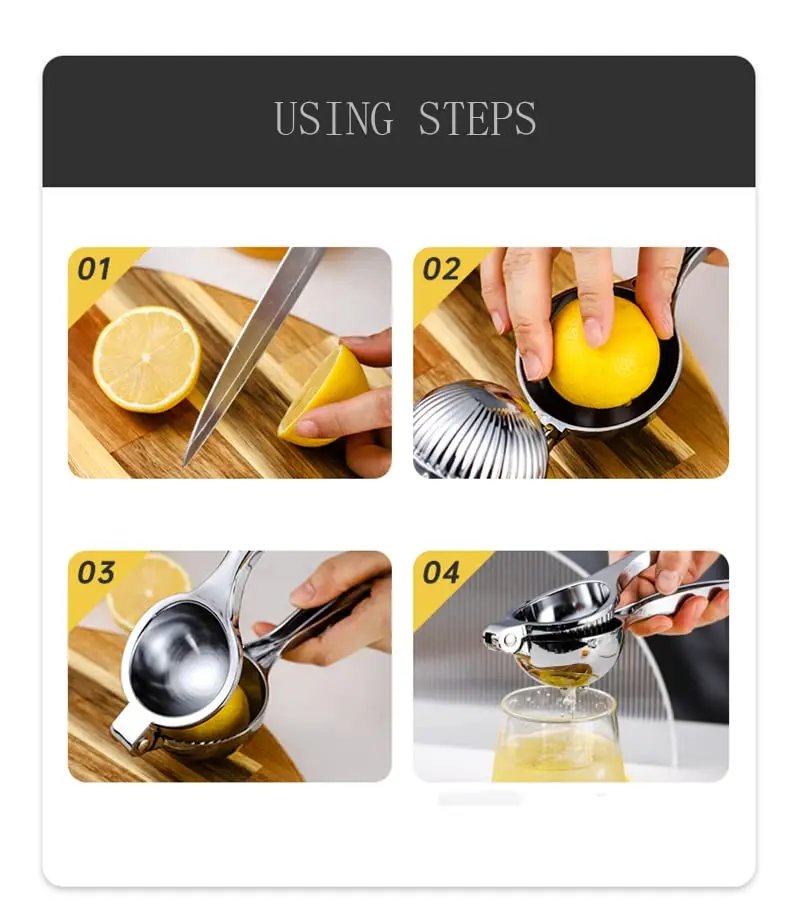 USING STEPS

01

02

03

04