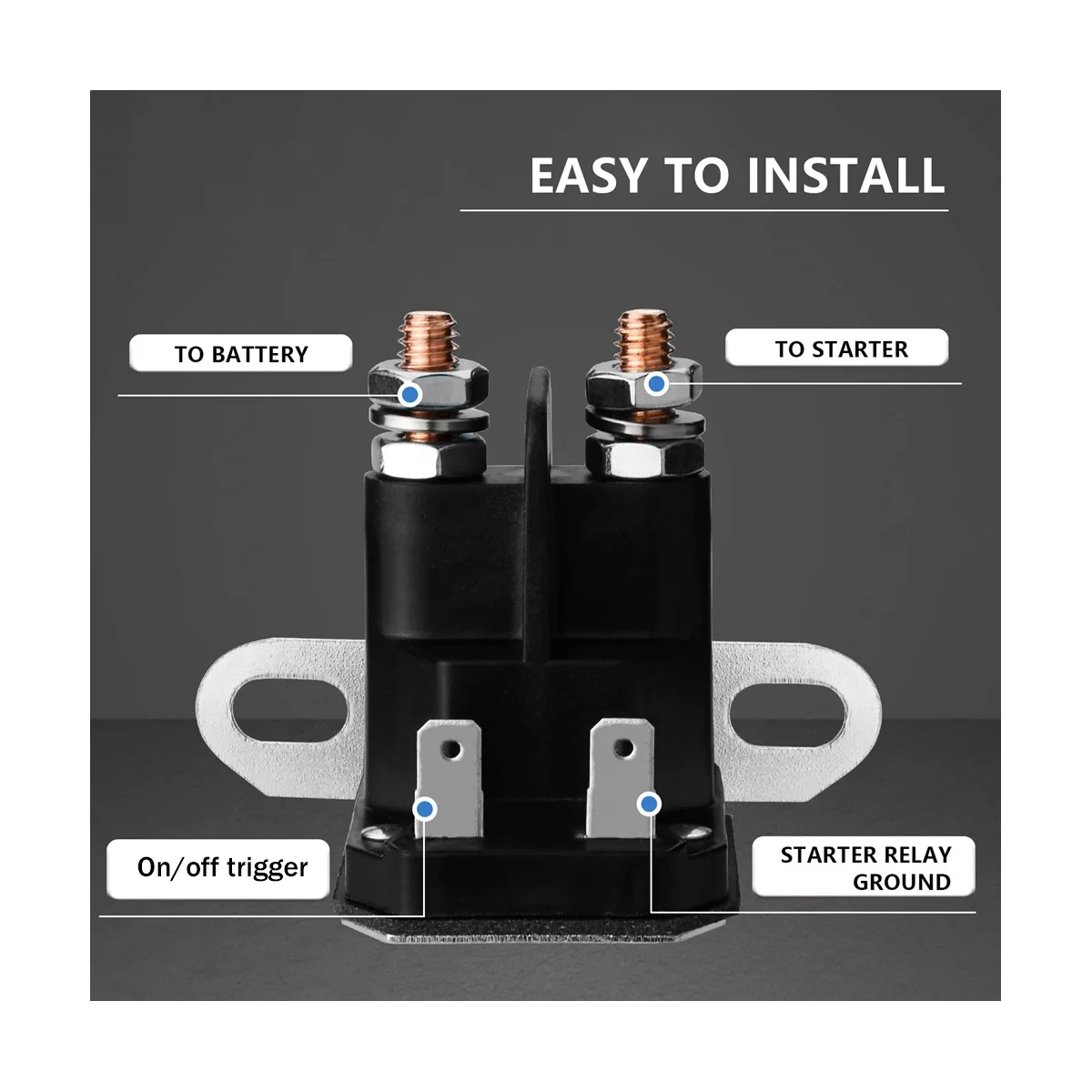 EASY TO INSTALL

TO BATTERY

TO STARTER

On/off trigger

STARTER RELAY GROUND