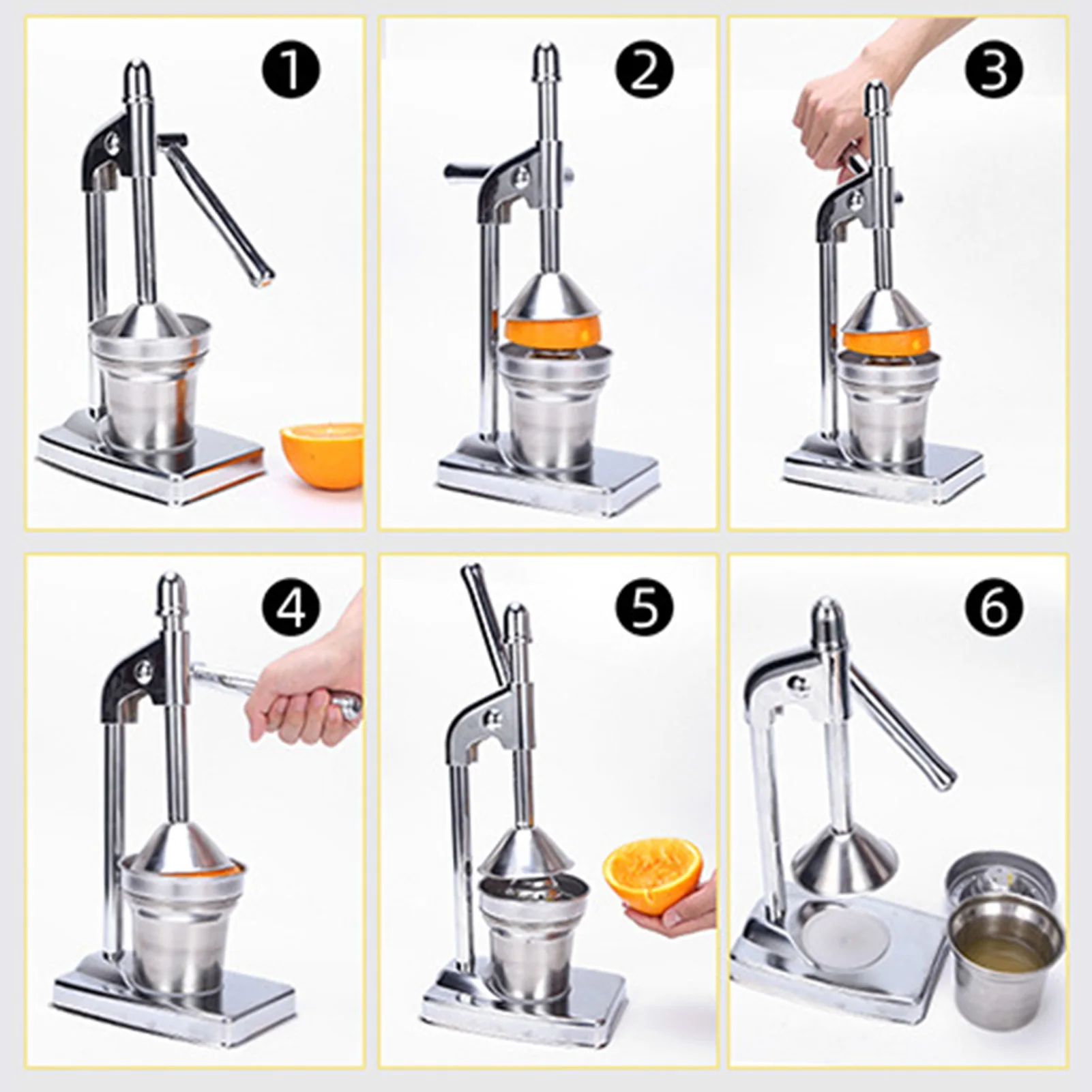 1
2
3
4
5
6