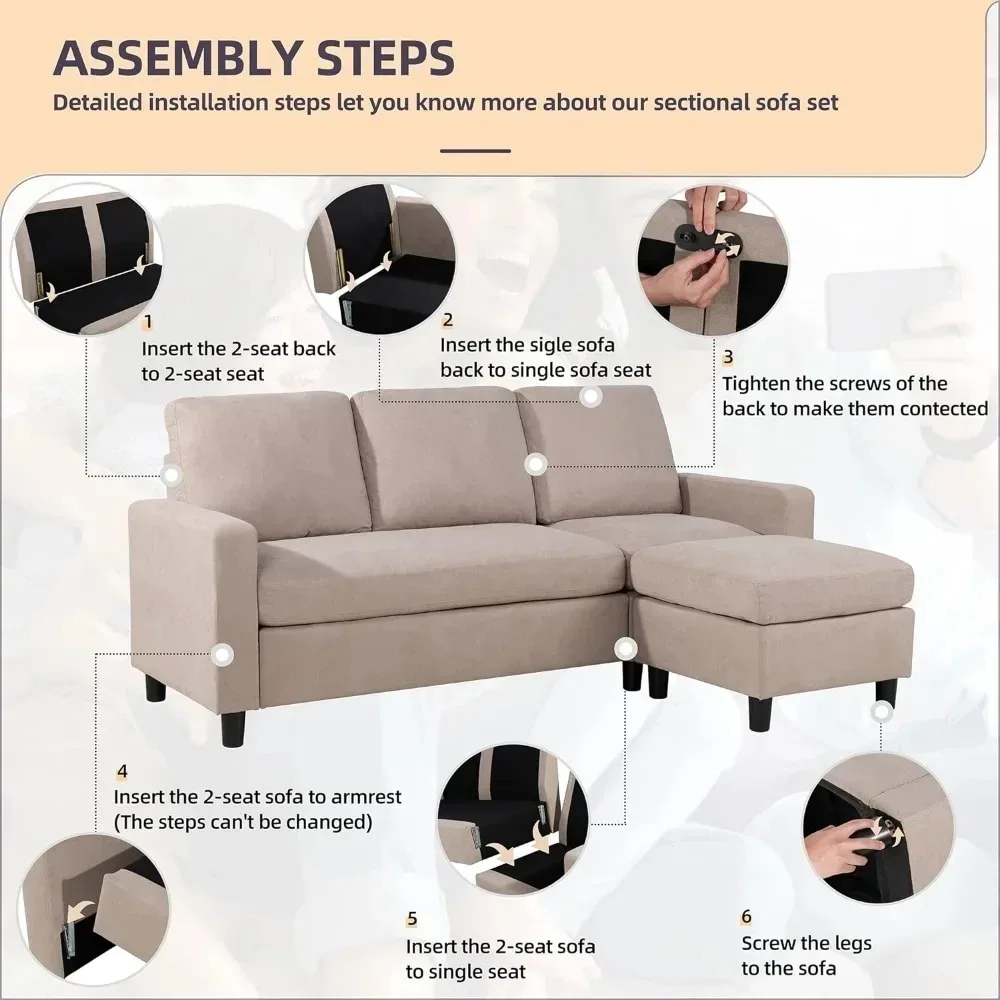 ASSEMBLY STEPS
Detailed installation steps let you know more about our sectional sofa set

1
Insert the 2-seat back to 2-seat seat

2
Insert the sigle sofa back to single sofa seat

3
Tighten the screws of the back to make them contected

4
Insert the 2-seat sofa to armrest (The steps can't be changed)

5
Insert the 2-seat sofa to single seat

6
Screw the legs to the sofa