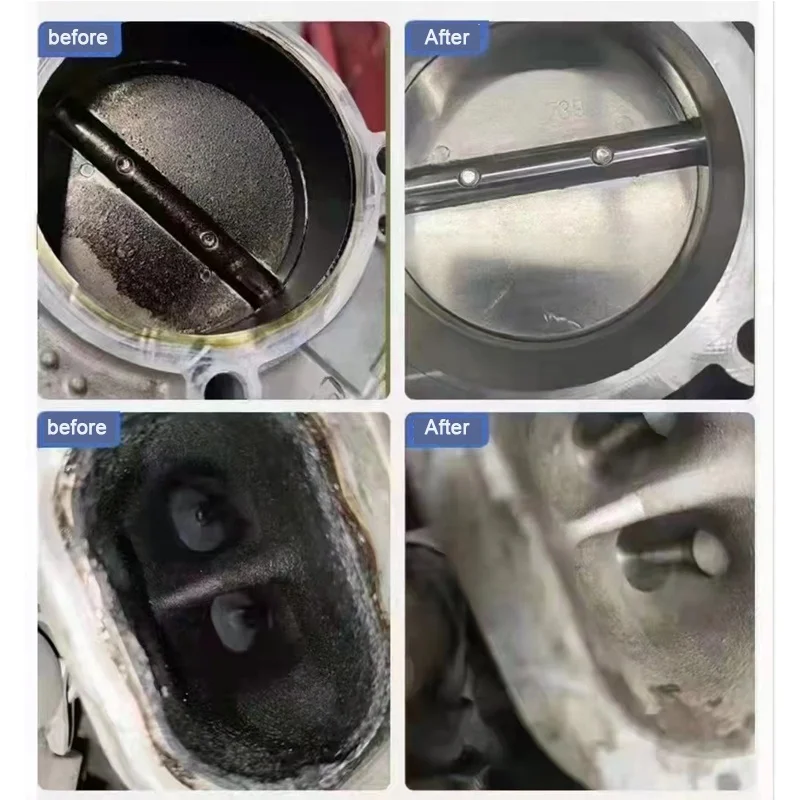 before

After

735

before

After