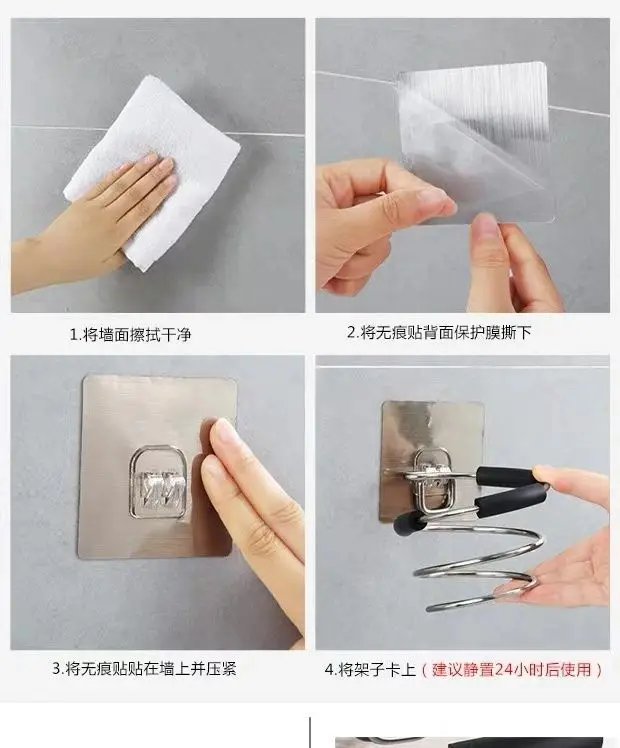 1.将墙面擦拭干净

2.将无痕贴背面保护膜撕下

3.将无痕贴贴在墙上并压紧

4.将架子卡上（建议静置24小时后使用）