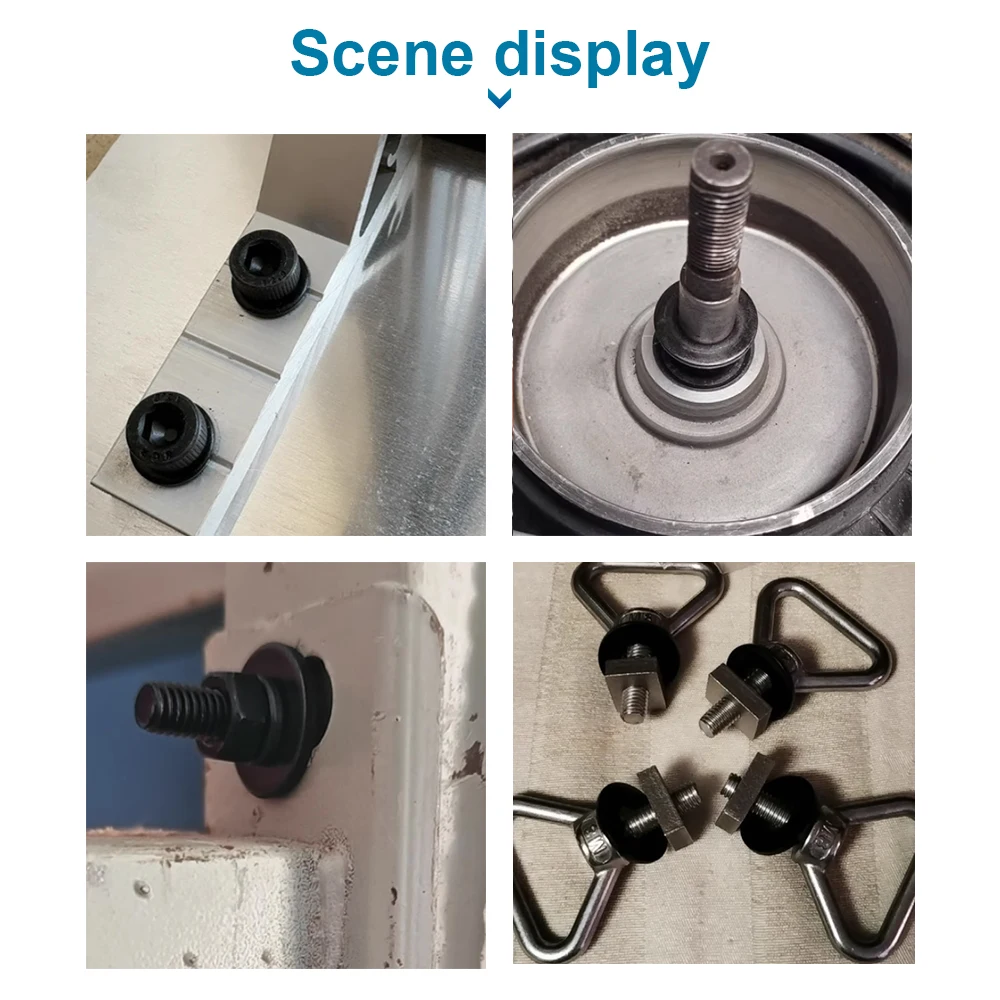 Scene display