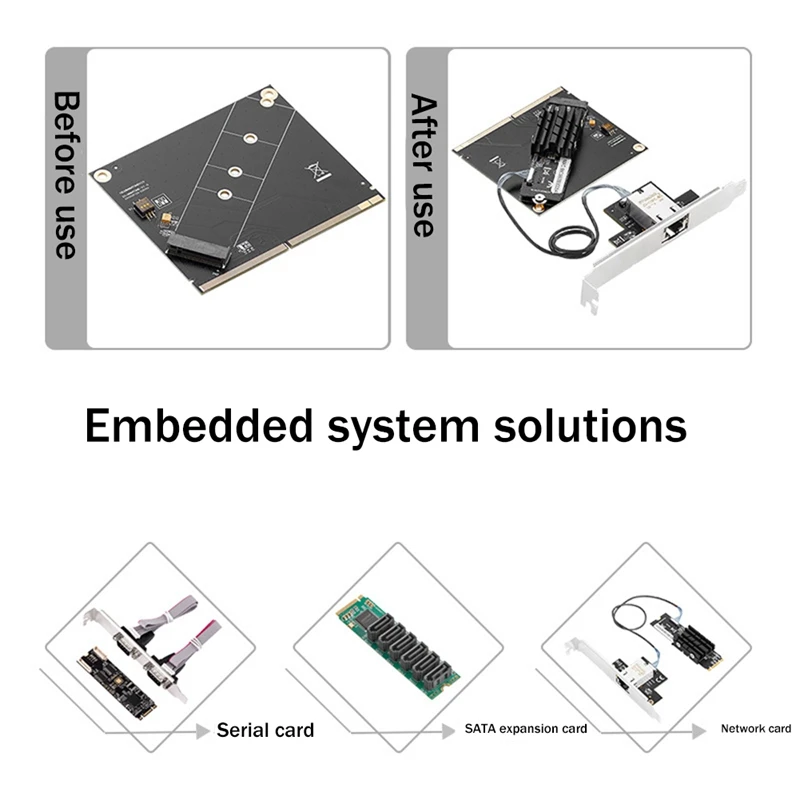 Before use

After use

Embedded system solutions

Serial card

SATA expansion card

Network card