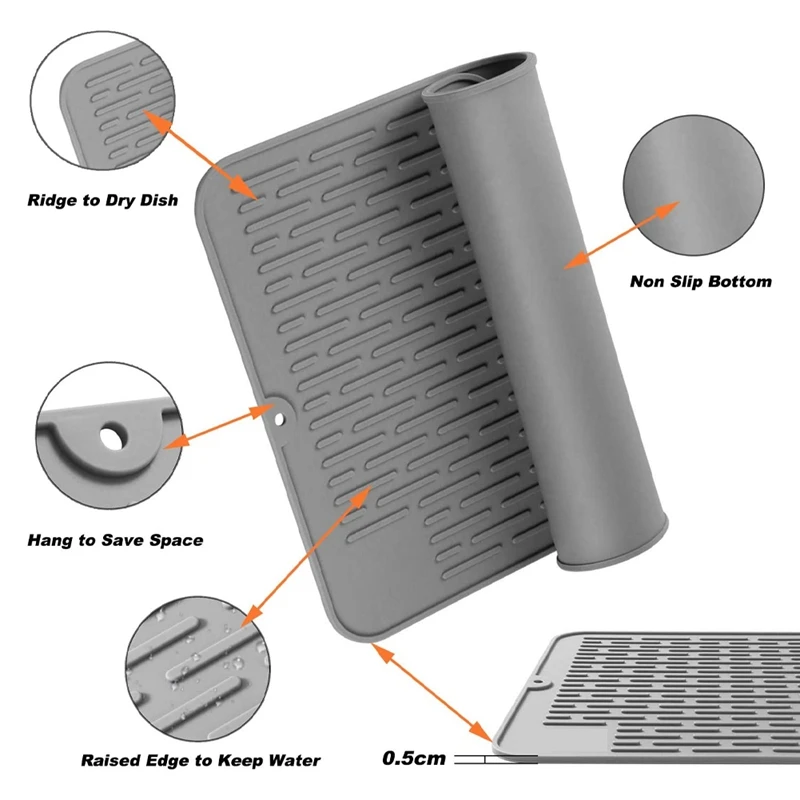 Ridge to Dry Dish

Non Slip Bottom

Hang to Save Space

Raised Edge to Keep Water

0.5cm