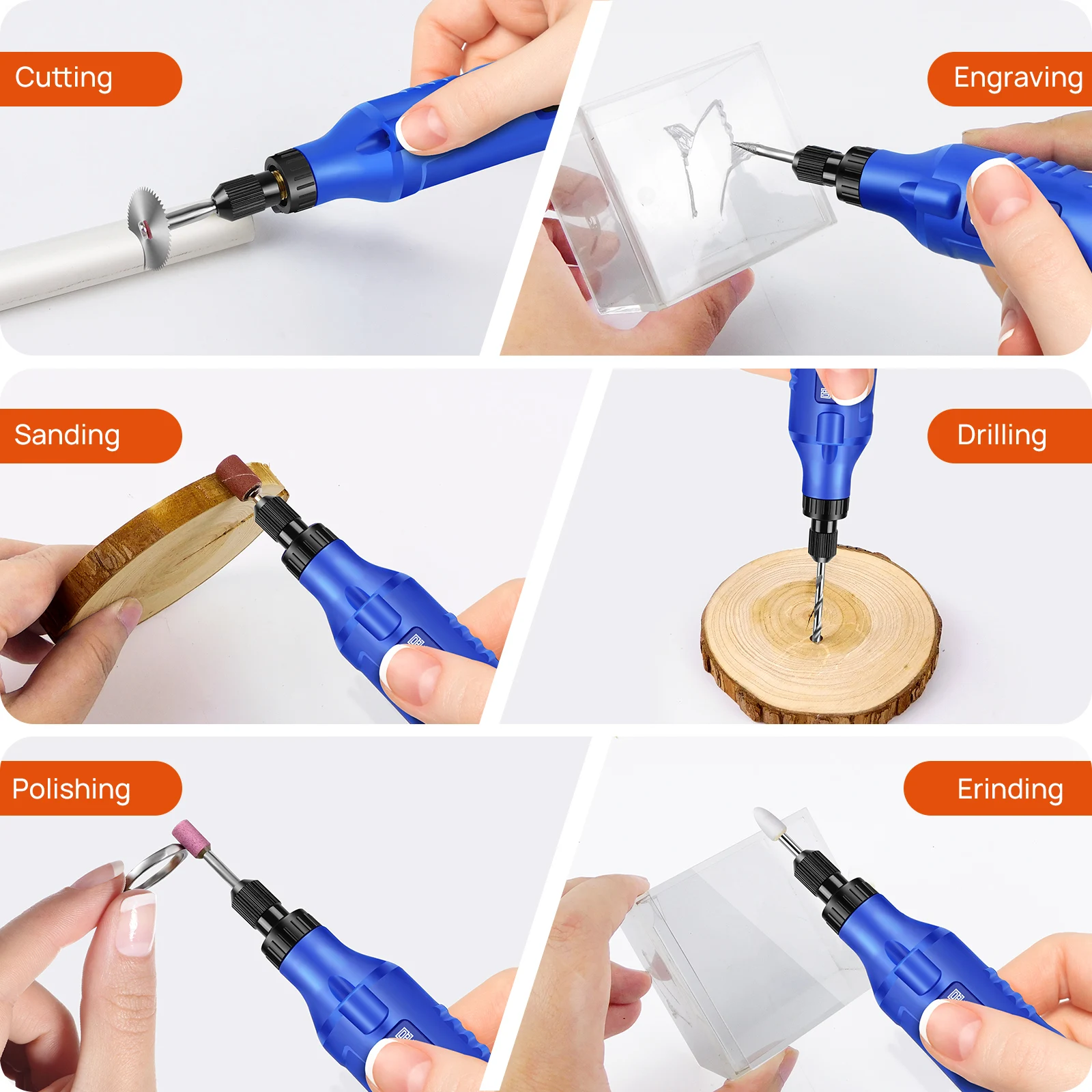 Cutting

Engraving

Sanding

Drilling

Polishing

Erinding