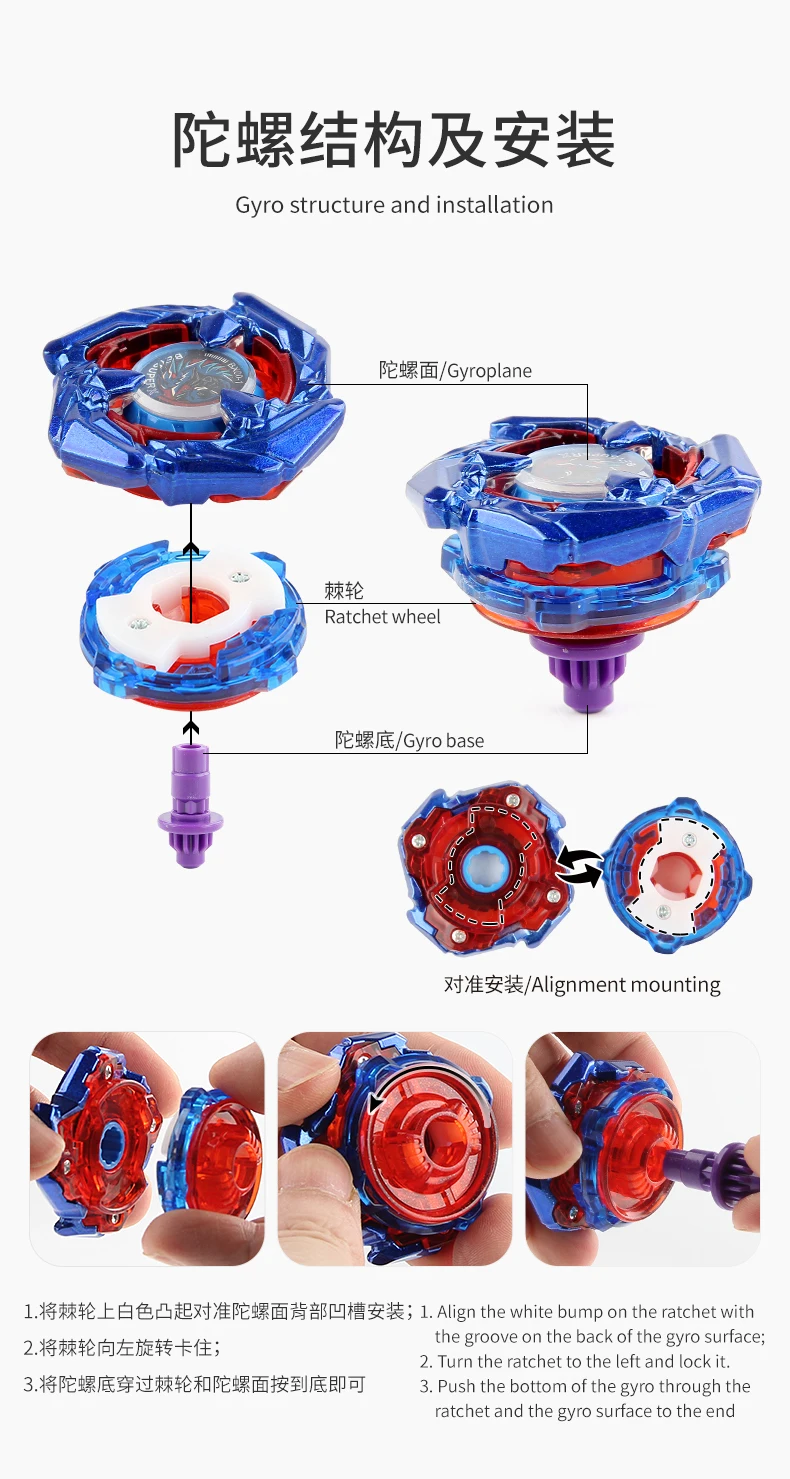 陀螺结构及安装

Gyro structure and installation

陀螺面/Gyroplane

棘轮
Ratchet wheel

陀螺底/Gyro base

对准安装/Alignment mounting

1.将棘轮上白色凸起对准陀螺面背部凹槽安装；
2.将棘轮向左旋转卡住；
3.将陀螺底穿过棘轮和陀螺面按到底即可

1. Align the white bump on the ratchet with the groove on the back of the gyro surface;
2. Turn the ratchet to the left and lock it.
3. Push the bottom of the gyro through the ratchet and the gyro surface to the end