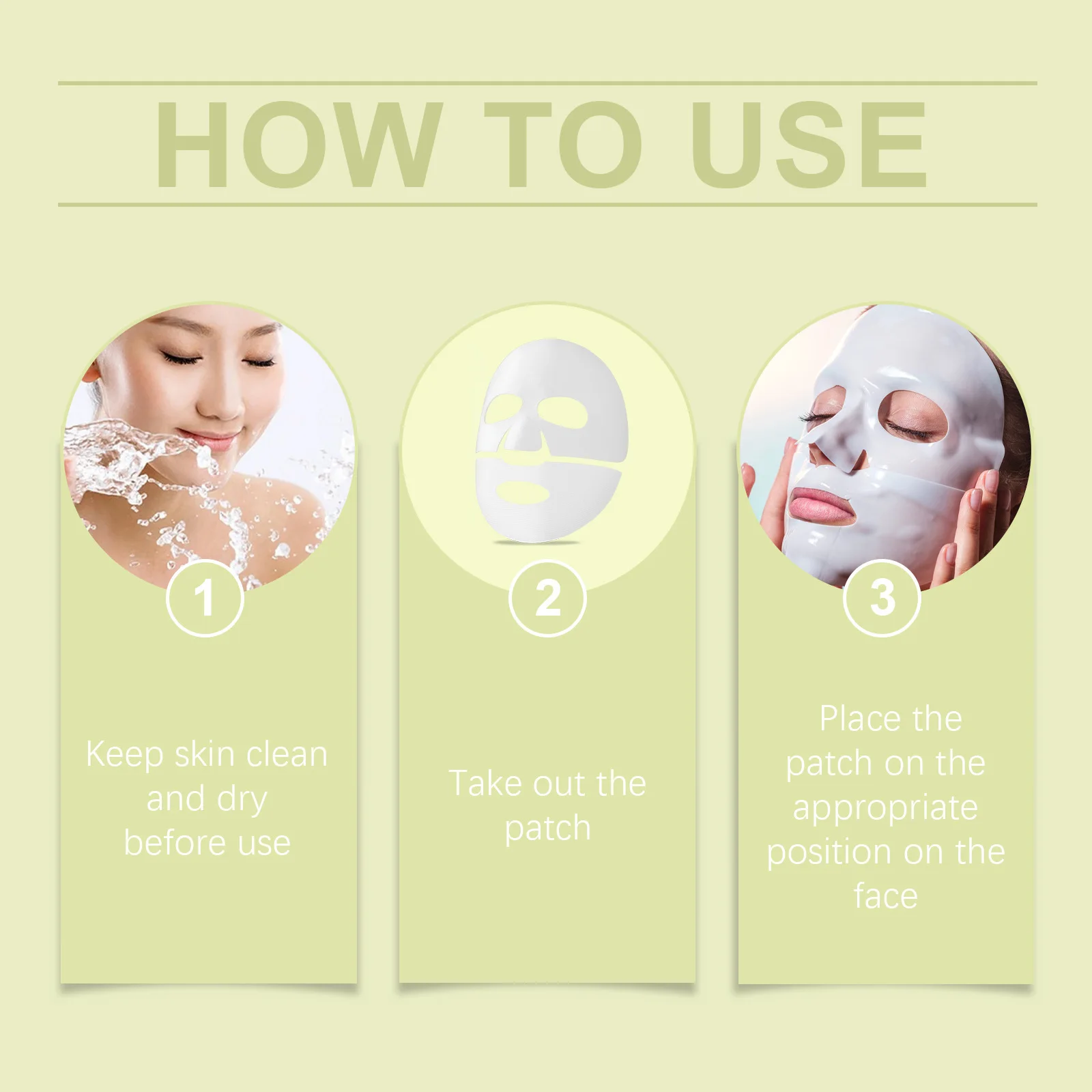 HOW TO USE

1

Keep skin clean and dry before use

2

Take out the patch

3

Place the patch on the appropriate position on the face