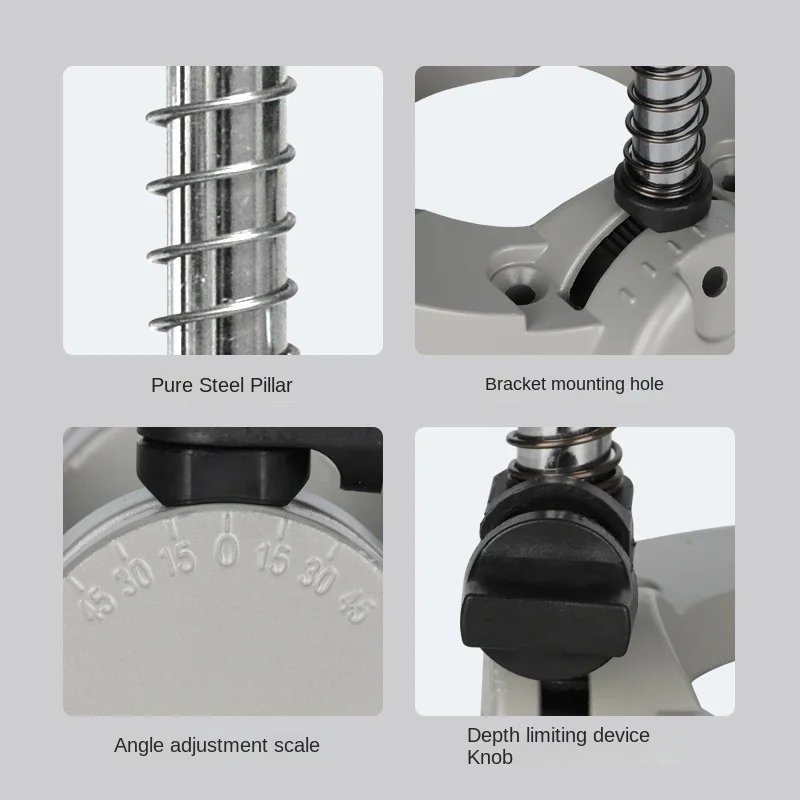 Pure Steel Pillar

Bracket mounting hole

45 30 15 0 15 30 45

Angle adjustment scale

Depth limiting device
Knob