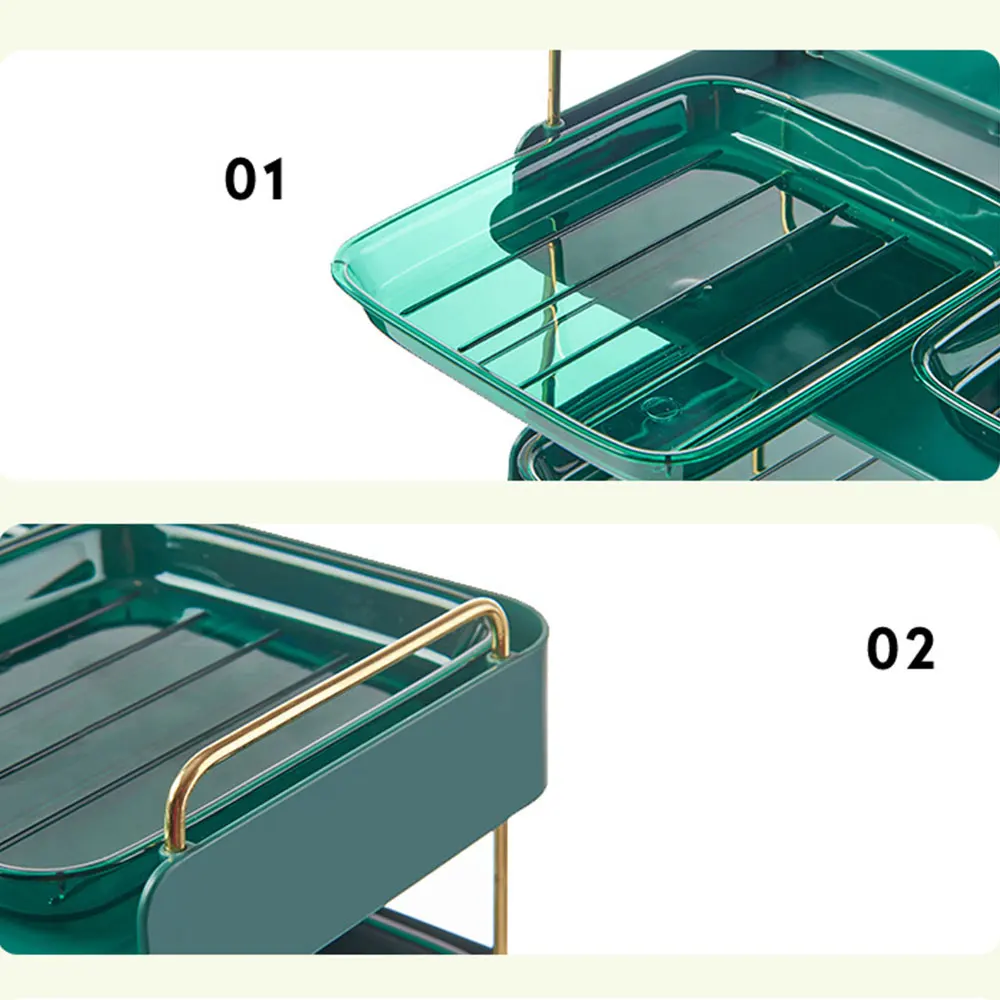 01

02