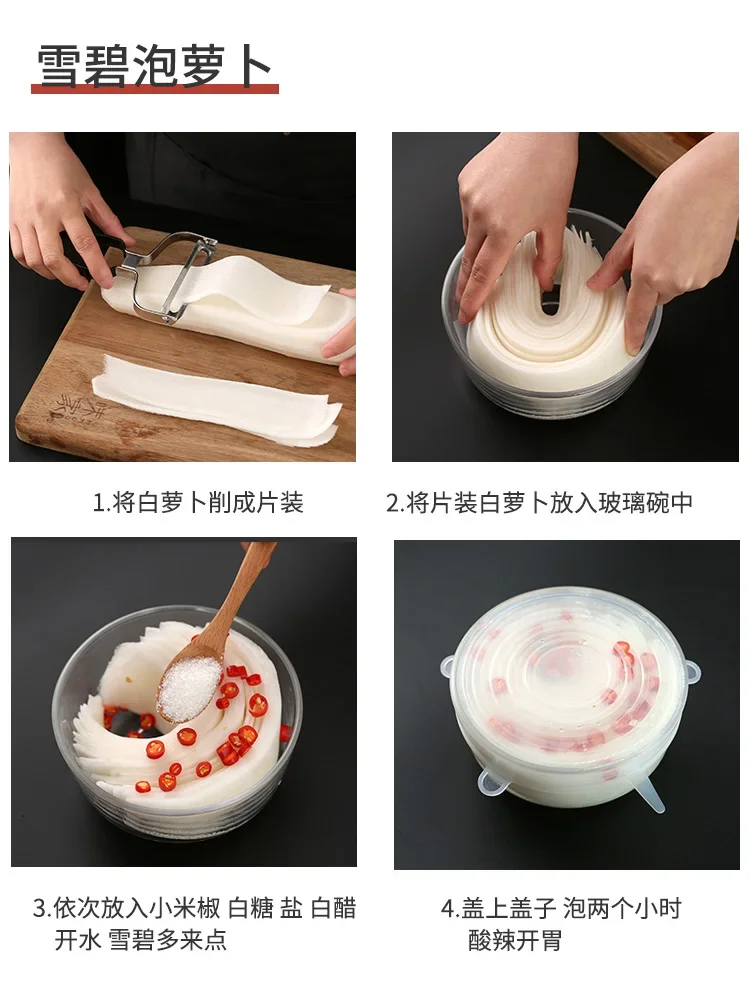 雪碧泡萝卜

1.将白萝卜削成片装

2.将片装白萝卜放入玻璃碗中

3.依次放入小米椒 白糖 盐 白醋 开水 雪碧多来点

4.盖上盖子 泡两个小时 酸辣开胃