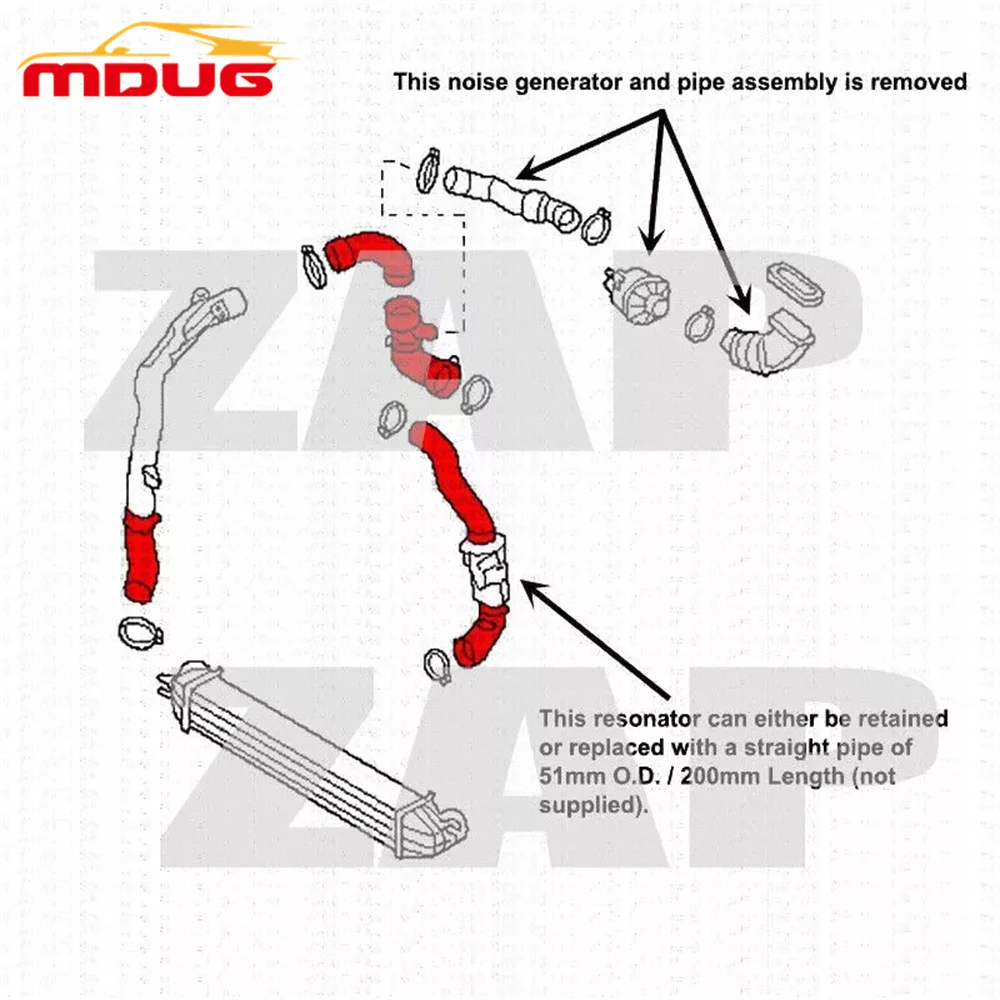 MDUG

This noise generator and pipe assembly is removed

ZAP

ZAP

This resonator can either be retained or replaced with a straight pipe of 51mm O.D. / 200mm Length (not supplied).