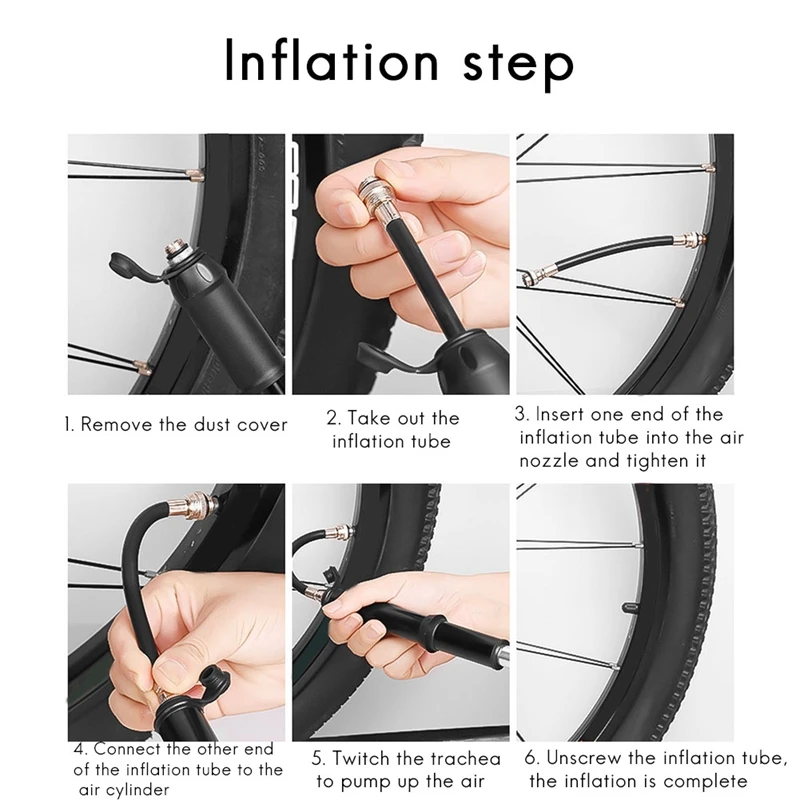 Inflation step

1. Remove the dust cover

2. Take out the inflation tube

3. Insert one end of the inflation tube into the air nozzle and tighten it

4. Connect the other end of the inflation tube to the air cylinder

5. Twitch the trachea to pump up the air

6. Unscrew the inflation tube, the inflation is complete