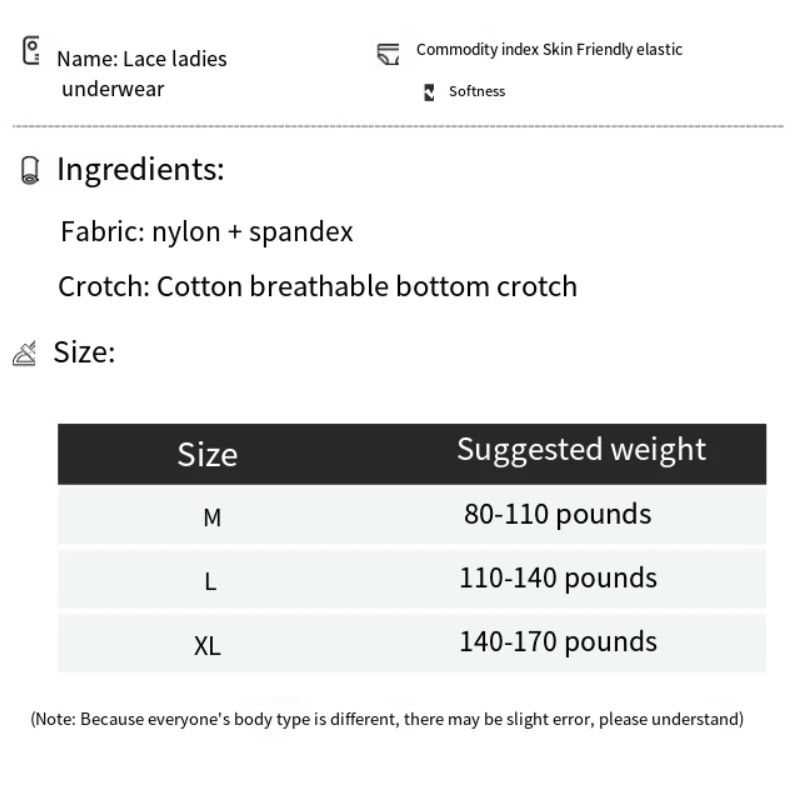 Name: Lace ladies underwear

Commodity index Skin Friendly elastic

Softness

Ingredients:

Fabric: nylon + spandex

Crotch: Cotton breathable bottom crotch

Size:

| Size | Suggested weight |
|---|---|
| M | 80-110 pounds |
| L | 110-140 pounds |
| XL | 140-170 pounds |

(Note: Because everyone's body type is different, there may be slight error, please understand)