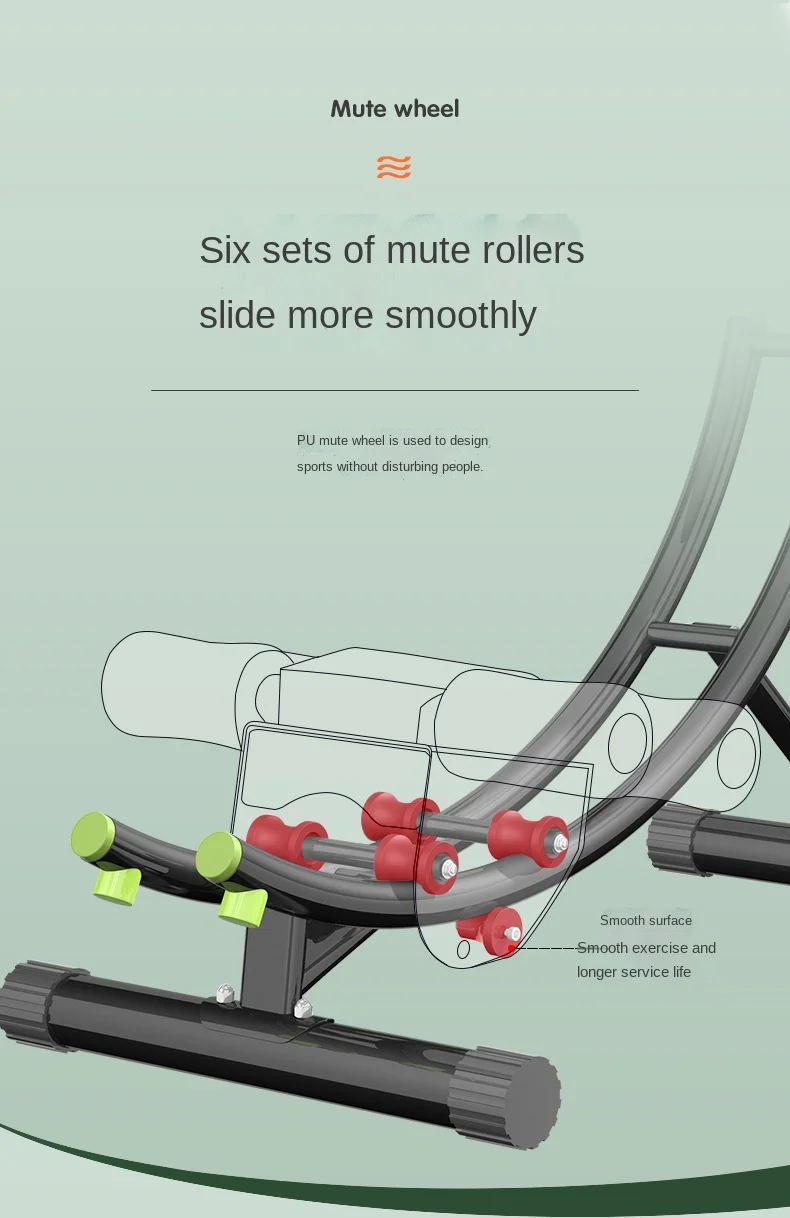 Mute wheel

Six sets of mute rollers slide more smoothly

PU mute wheel is used to design sports without disturbing people.

Smooth surface

Smooth exercise and longer service life