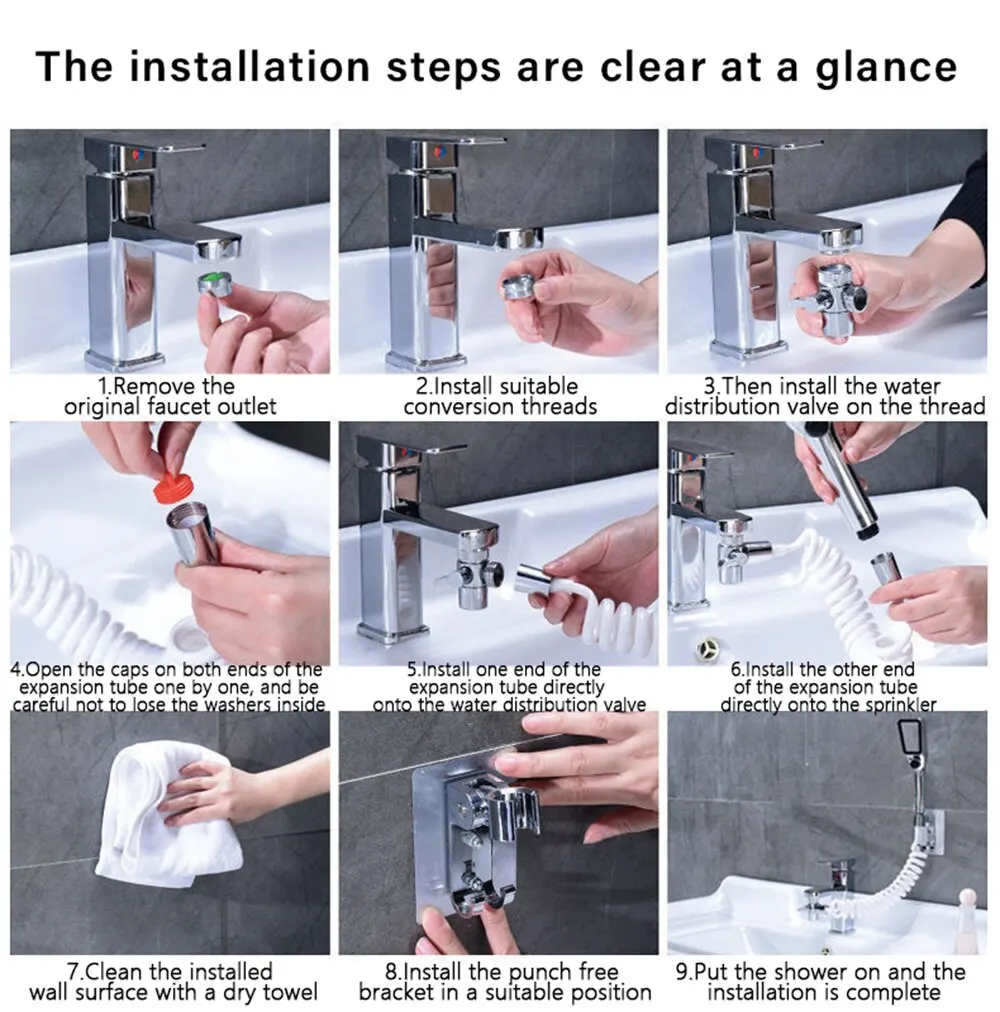 The installation steps are clear at a glance

1.Remove the original faucet outlet

2.Install suitable conversion threads

3.Then install the water distribution valve on the thread

4.Open the caps on both ends of the expansion tube one by one, and be careful not to lose the washers inside

5.Install one end of the expansion tube directly onto the water distribution valve

6.Install the other end of the expansion tube directly onto the sprinkler

7.Clean the installed wall surface with a dry towel

8.Install the punch free bracket in a suitable position

9.Put the shower on and the installation is complete