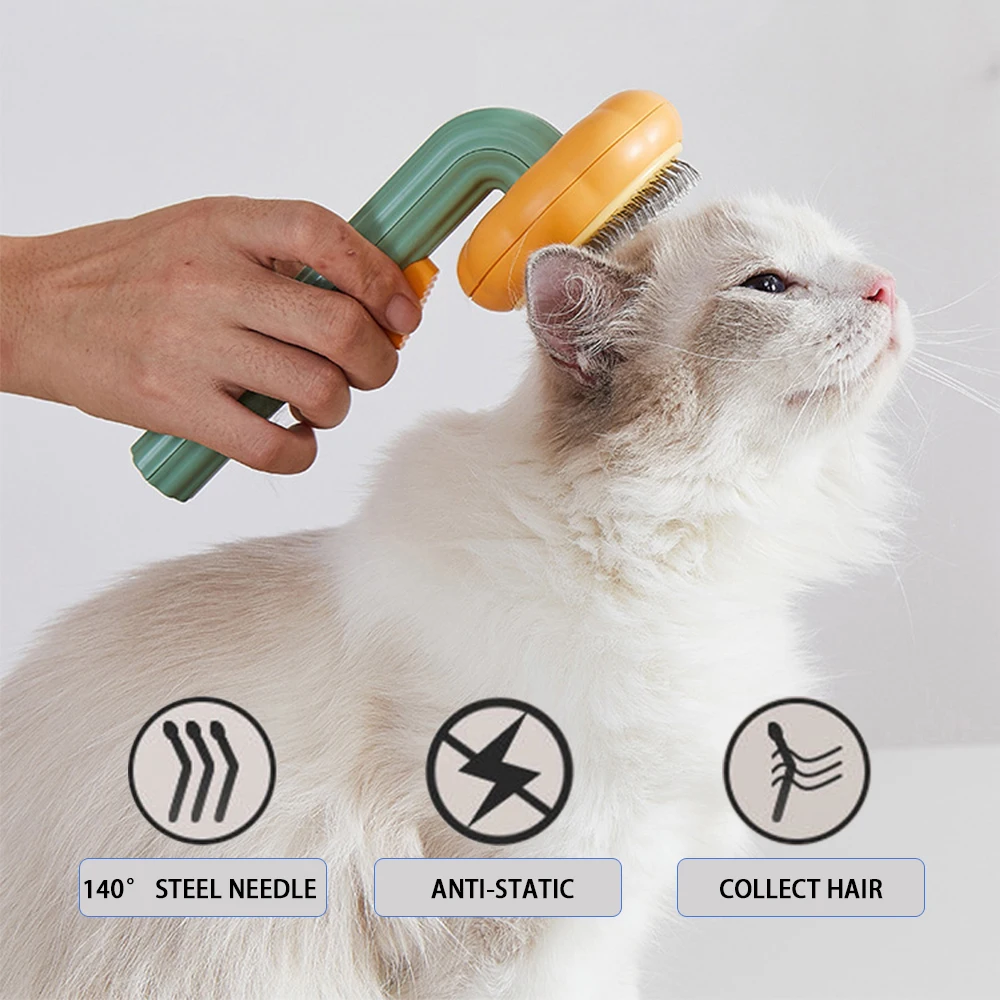 140°  STEEL NEEDLE

ANTI-STATIC

COLLECT HAIR