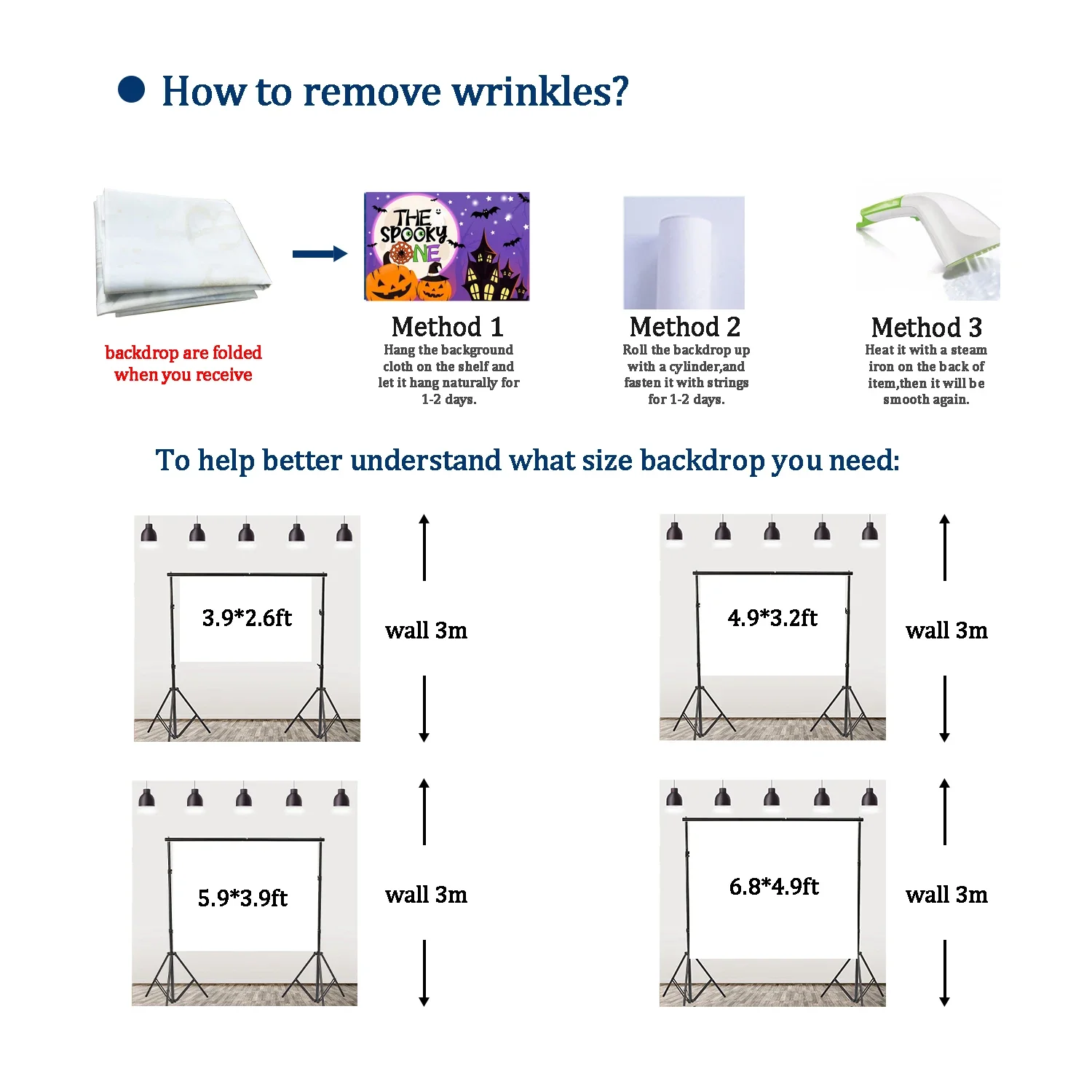 How to remove wrinkles?

backdrop are folded when you receive

THE SPOOKY ONE

Method 1
Hang the background cloth on the shelf and let it hang naturally for 1-2 days.

Method 2
Roll the backdrop up with a cylinder,and fasten it with strings for 1-2 days.

Method 3
Heat it with a steam iron on the back of item,then it will be smooth again.

To help better understand what size backdrop you need:

3.9*2.6ft

wall 3m

4.9*3.2ft

wall 3m

5.9*3.9ft

wall 3m

6.8*4.9ft

wall 3m