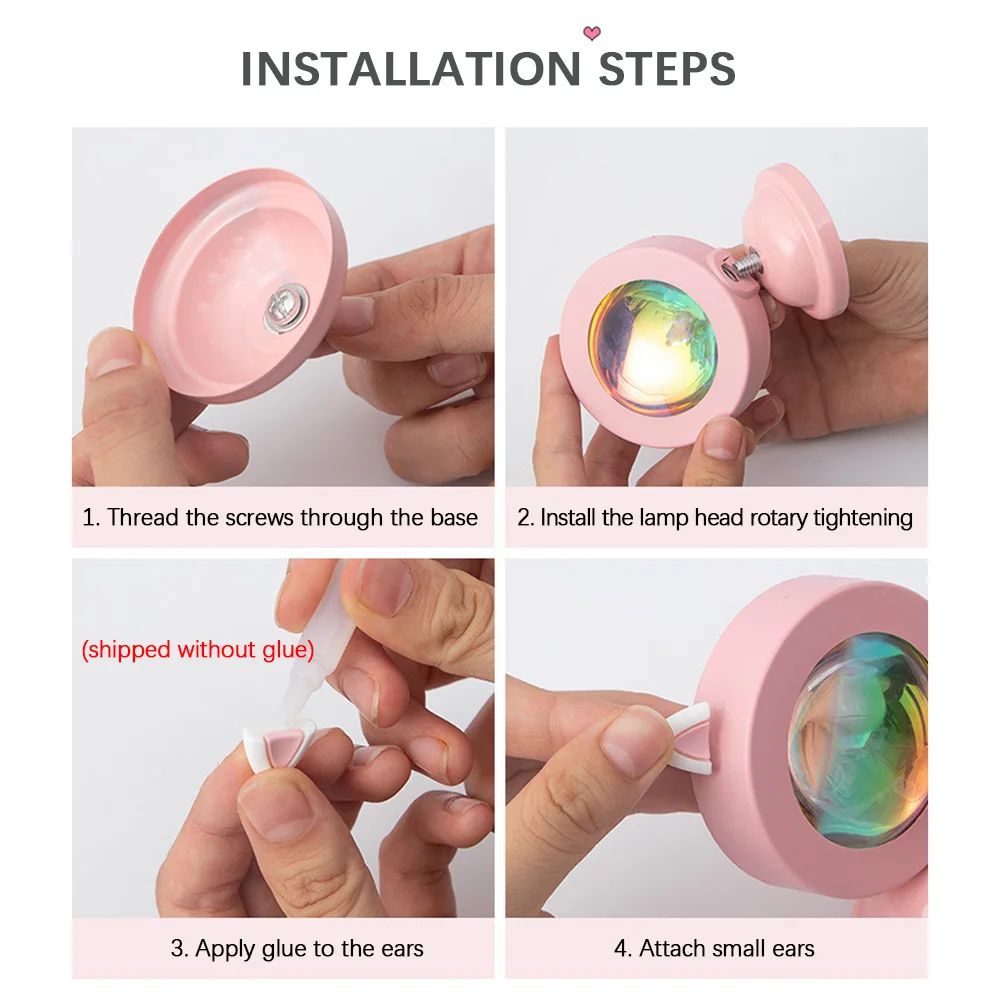 INSTALLATION STEPS

1. Thread the screws through the base

2. Install the lamp head rotary tightening

(shipped without glue)

3. Apply glue to the ears

4. Attach small ears