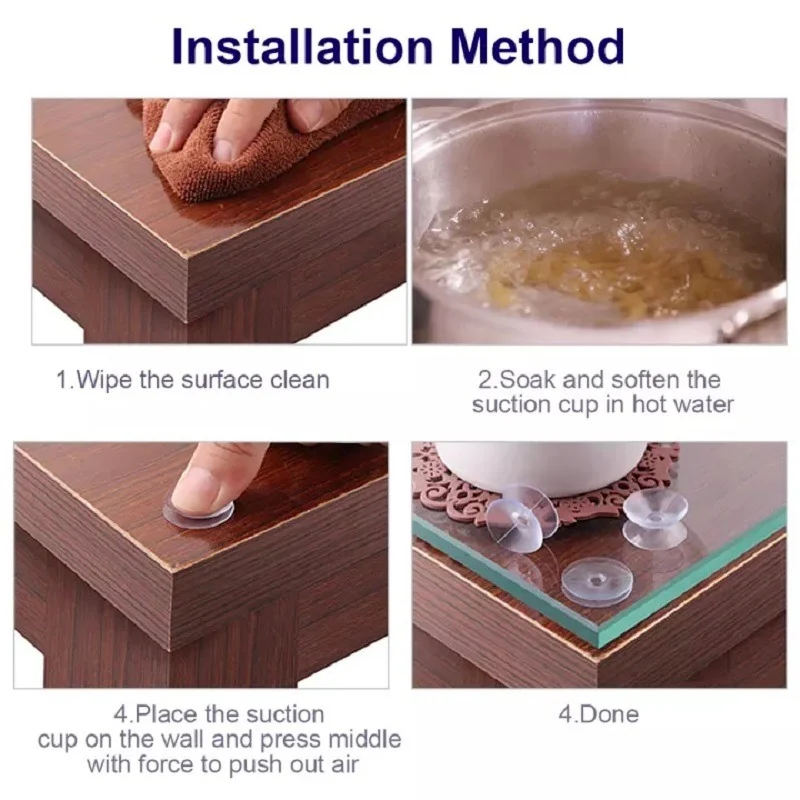 Installation Method

1.Wipe the surface clean

2.Soak and soften the suction cup in hot water

4.Place the suction cup on the wall and press middle with force to push out air

4.Done