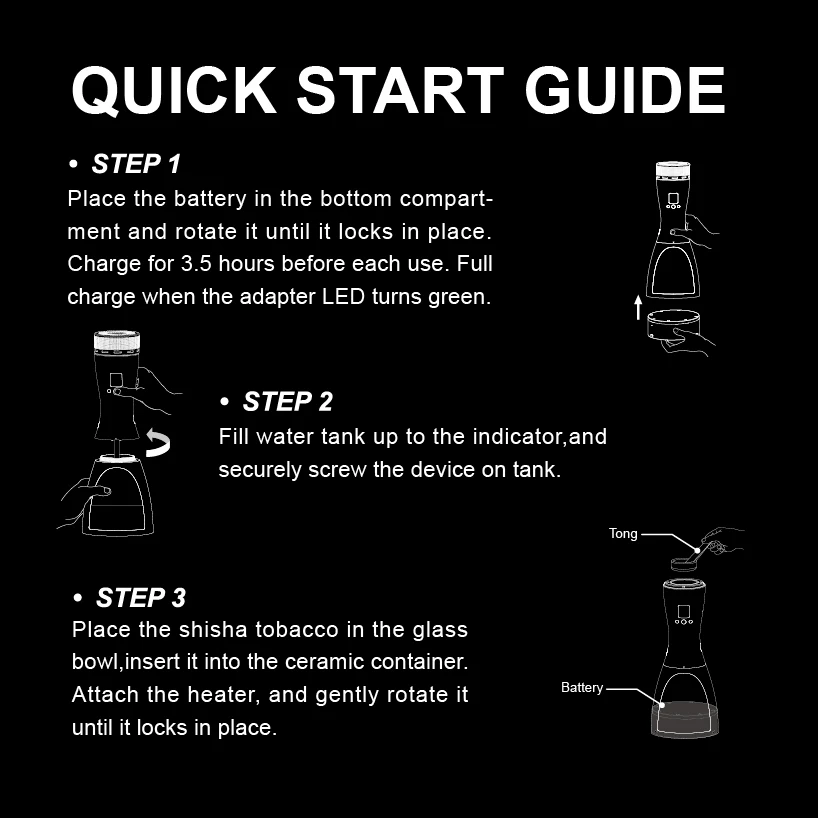 QUICK START GUIDE

• STEP 1
Place the battery in the bottom compartment and rotate it until it locks in place. Charge for 3.5 hours before each use. Full charge when the adapter LED turns green.

• STEP 2
Fill water tank up to the indicator,and securely screw the device on tank.

Tong

• STEP 3
Place the shisha tobacco in the glass bowl,insert it into the ceramic container. Attach the heater, and gently rotate it until it locks in place.

Battery