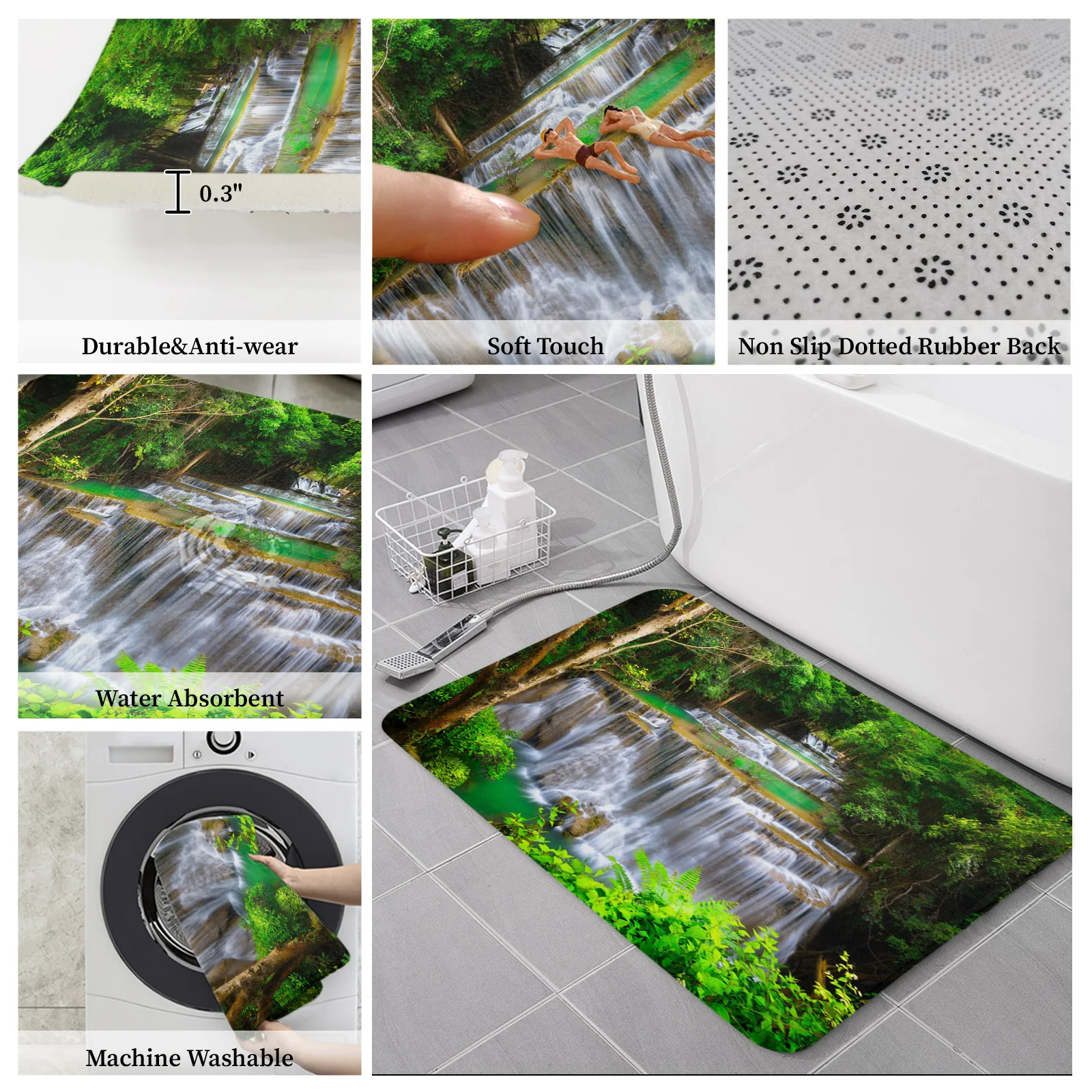 0.3"

Durable&Anti-wear

Soft Touch

Non Slip Dotted Rubber Back

Water Absorbent

Machine Washable